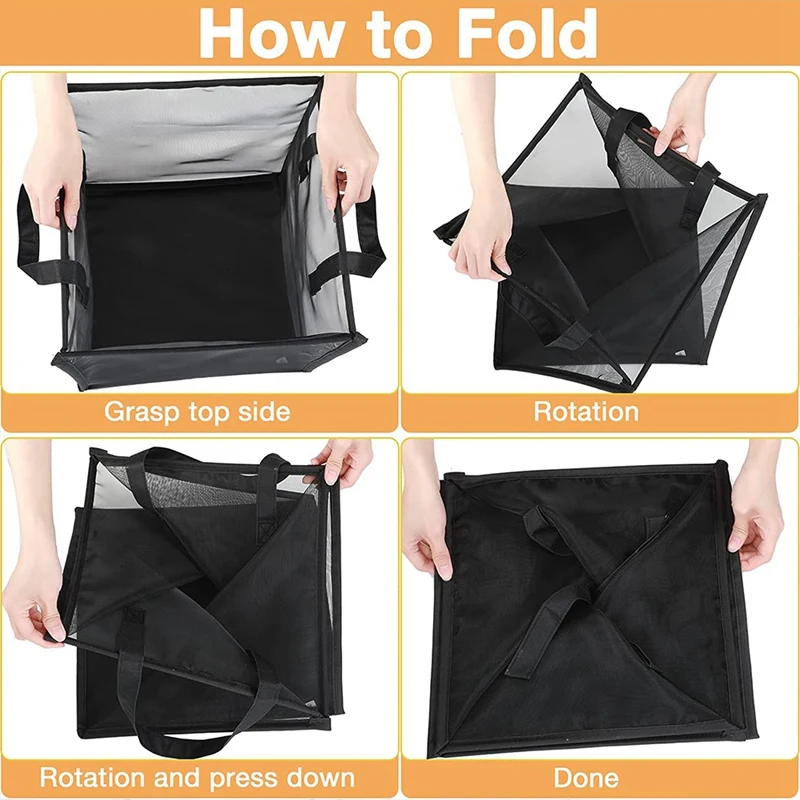 How to Fold

Grasp top side

Rotation

Rotation and press down

Done