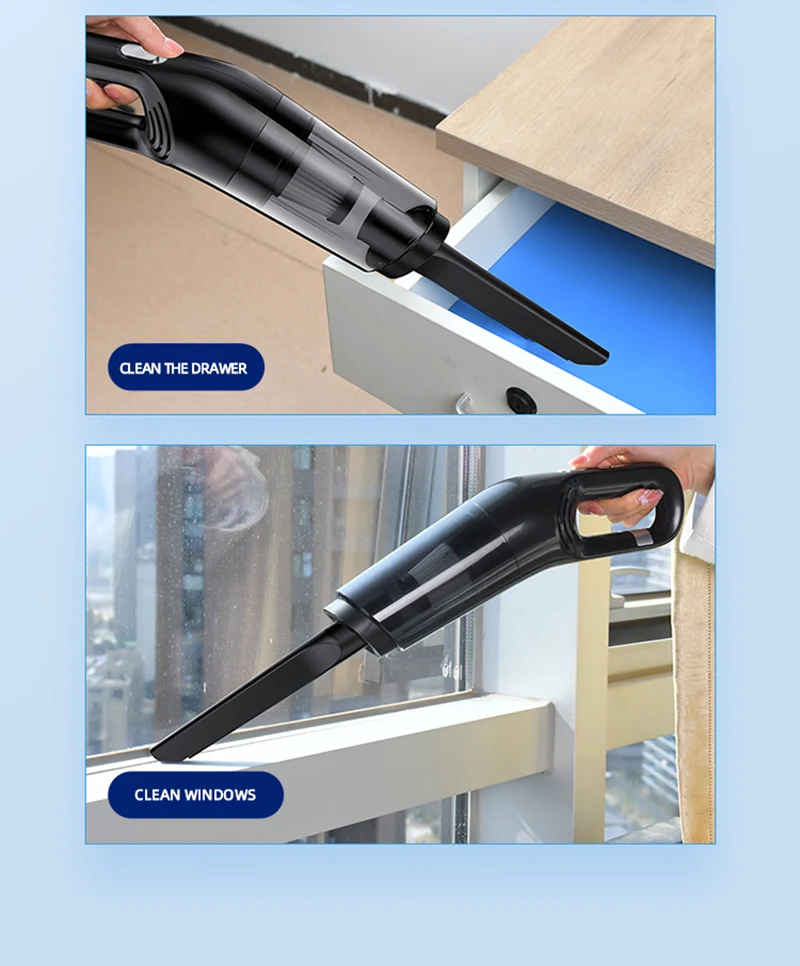 CLEAN THE DRAWER

CLEAN WINDOWS