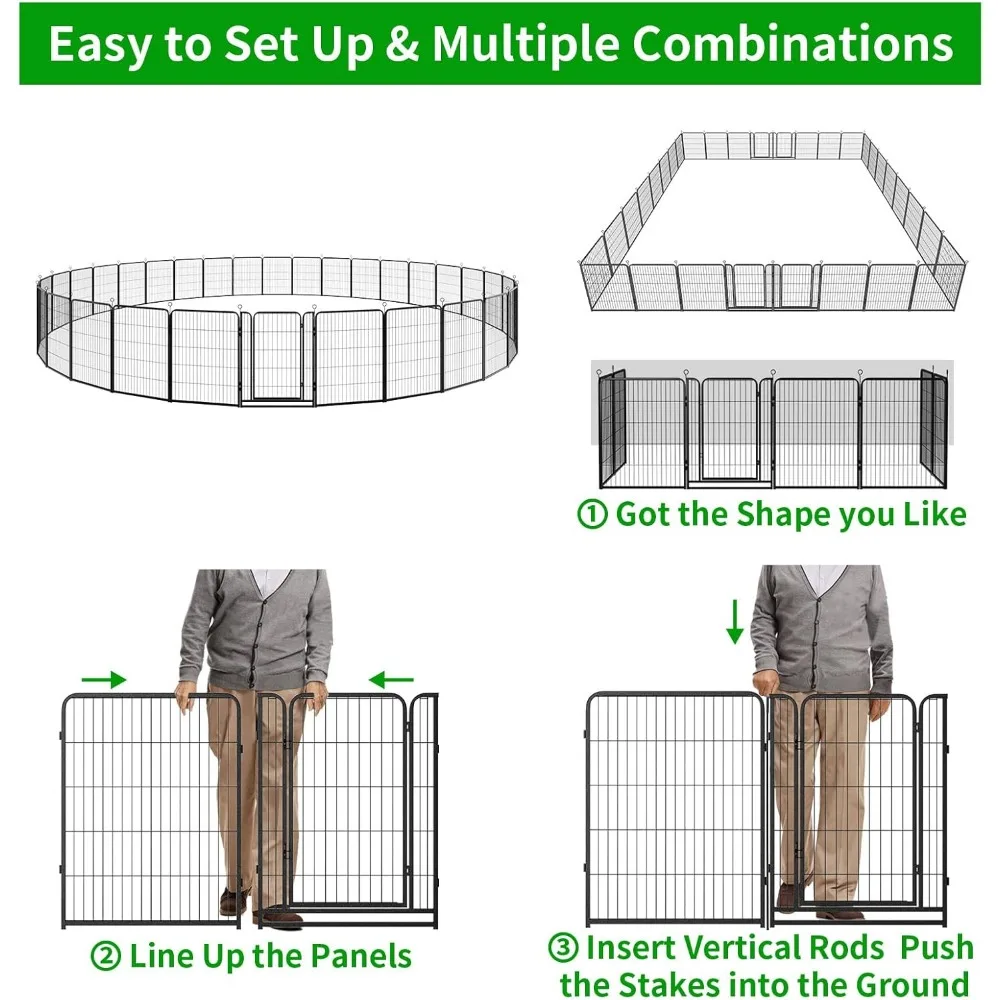 Easy to Set Up & Multiple Combinations

① Got the Shape you Like

② Line Up the Panels

③ Insert Vertical Rods Push the Stakes into the Ground