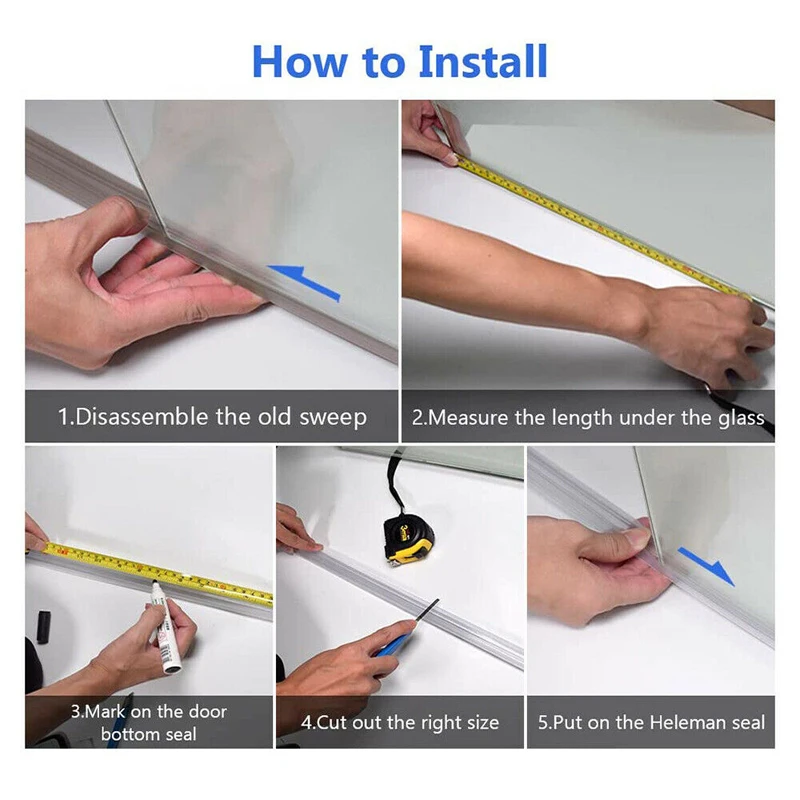 How to Install

1.Disassemble the old sweep

2.Measure the length under the glass

3.Mark on the door bottom seal

4.Cut out the right size

5.Put on the Heleman seal