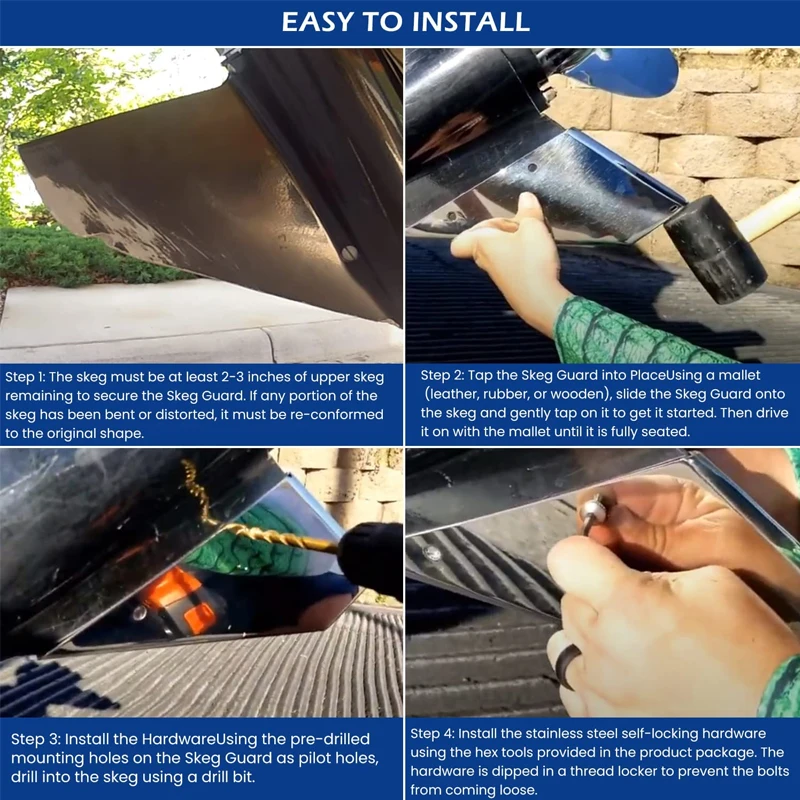 EASY TO INSTALL

Step 1: The skeg must be at least 2-3 inches of upper skeg remaining to secure the Skeg Guard. If any portion of the skeg has been bent or distorted, it must be re-conformed to the original shape.

Step 2: Tap the Skeg Guard into PlaceUsing a mallet (leather, rubber, or wooden), slide the Skeg Guard onto the skeg and gently tap on it to get it started. Then drive it on with the mallet until it is fully seated.

Step 3: Install the HardwareUsing the pre-drilled mounting holes on the Skeg Guard as pilot holes, drill into the skeg using a drill bit.

Step 4: Install the stainless steel self-locking hardware using the hex tools provided in the product package. The hardware is dipped in a thread locker to prevent the bolts from coming loose.