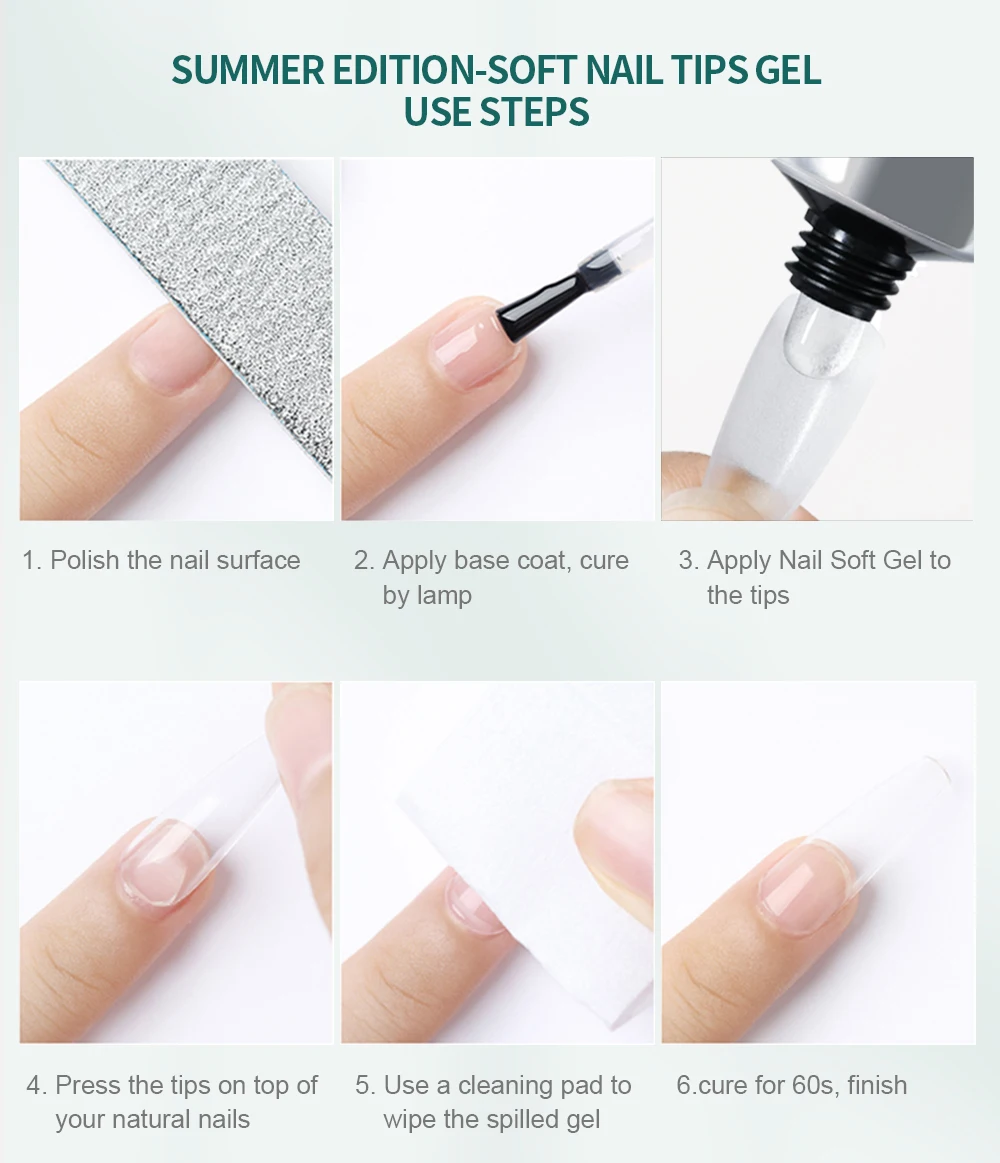 SUMMER EDITION-SOFT NAIL TIPS GEL
USE STEPS

1. Polish the nail surface

2. Apply base coat, cure by lamp

3. Apply Nail Soft Gel to the tips

4. Press the tips on top of your natural nails

5. Use a cleaning pad to wipe the spilled gel

6.cure for 60s, finish