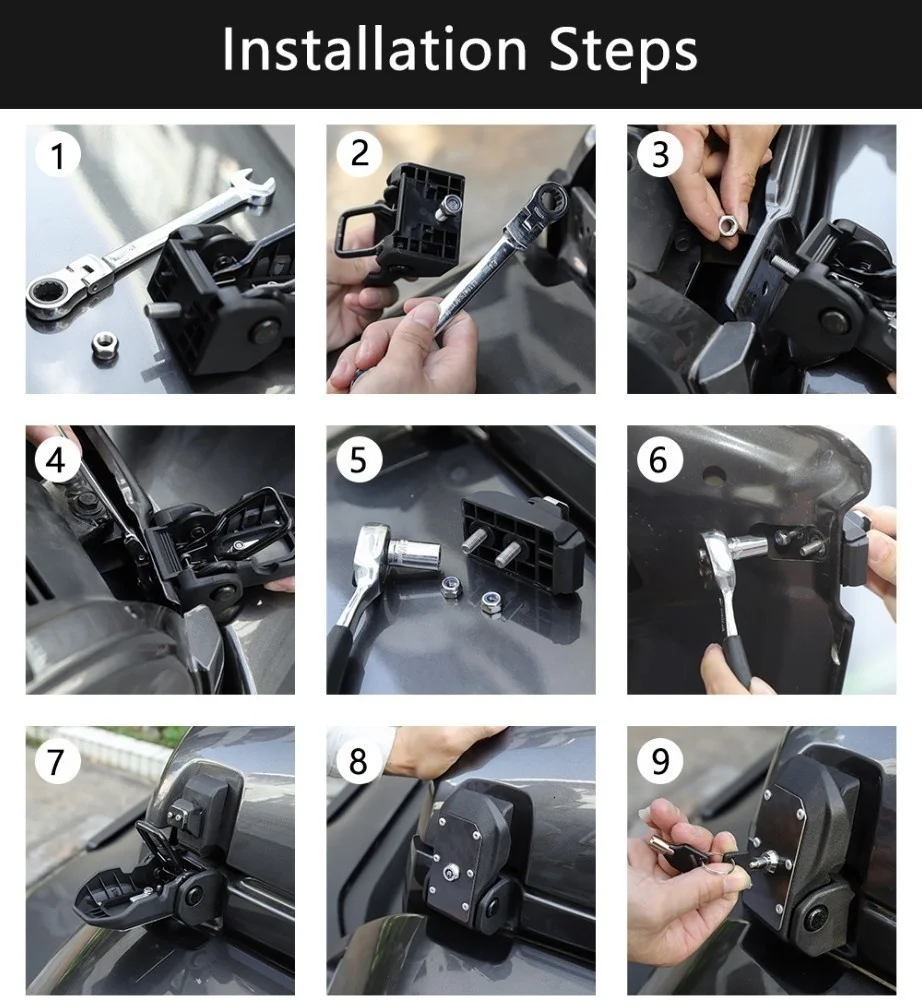 Installation Steps

1

2

3

4

5

6

7

8

9