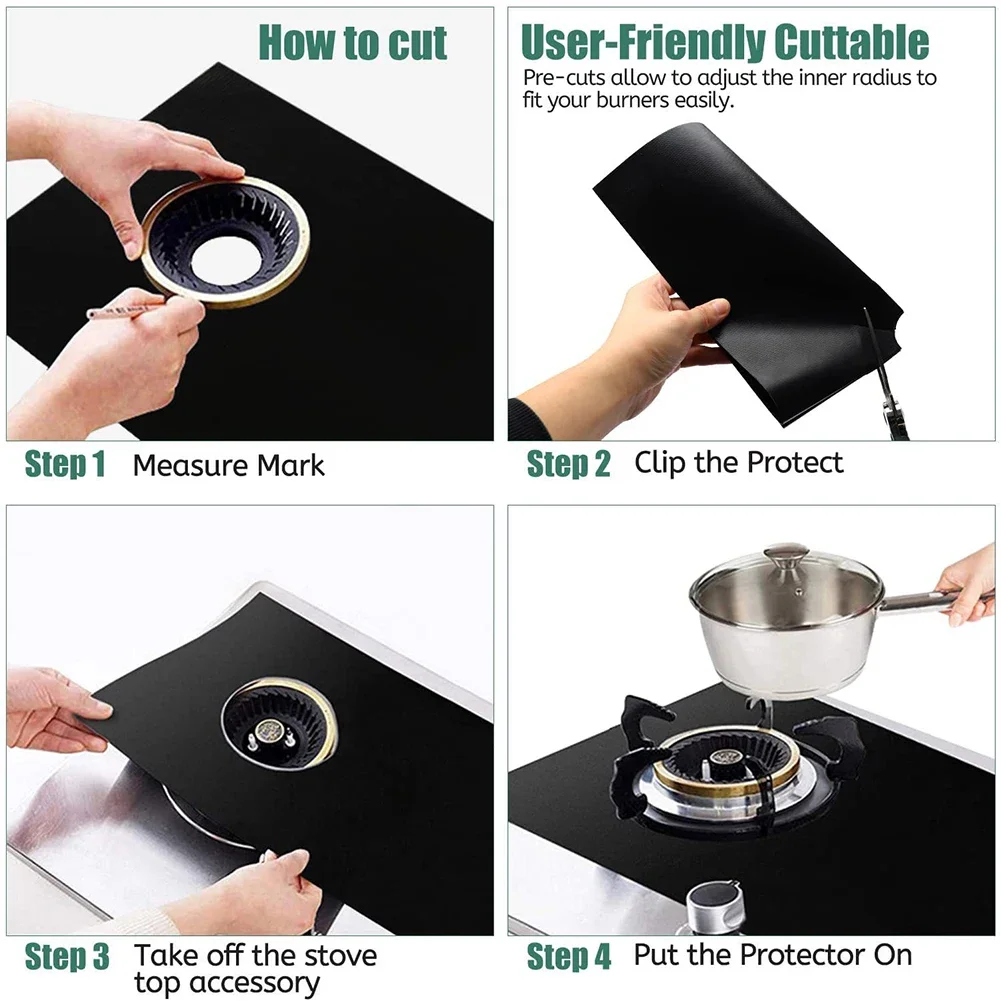 How to cut

User-Friendly Cuttable
Pre-cuts allow to adjust the inner radius to fit your burners easily.

Step 1 Measure Mark

Step 2 Clip the Protect

Step 3 Take off the stove top accessory

Step 4 Put the Protector On