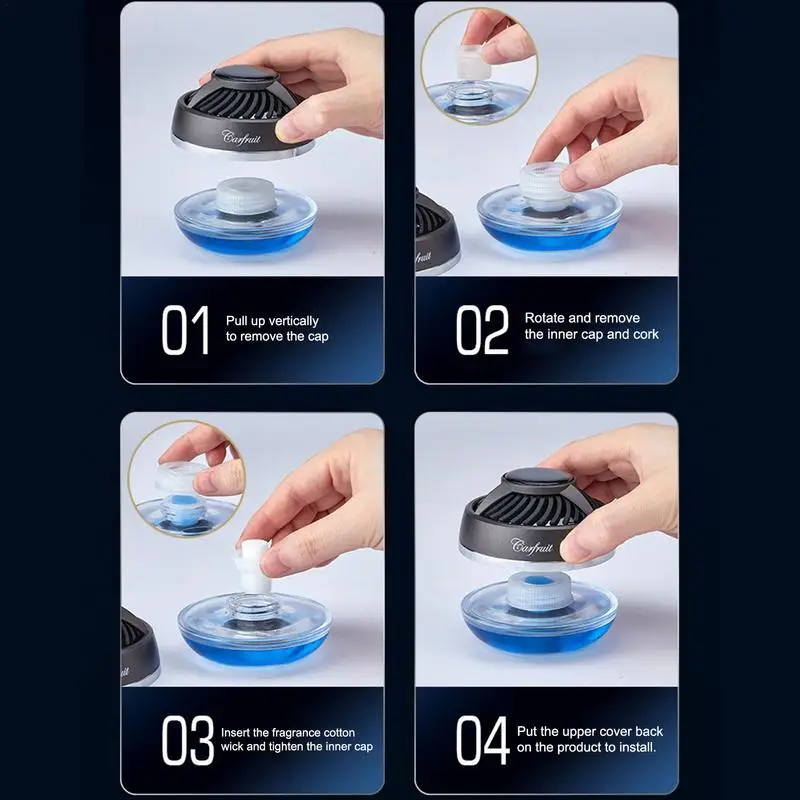 Carfruit

01 Pull up vertically to remove the cap

02 Rotate and remove the inner cap and cork

03 Insert the fragrance cotton wick and tighten the inner cap

Carfruit

04 Put the upper cover back on the product to install.