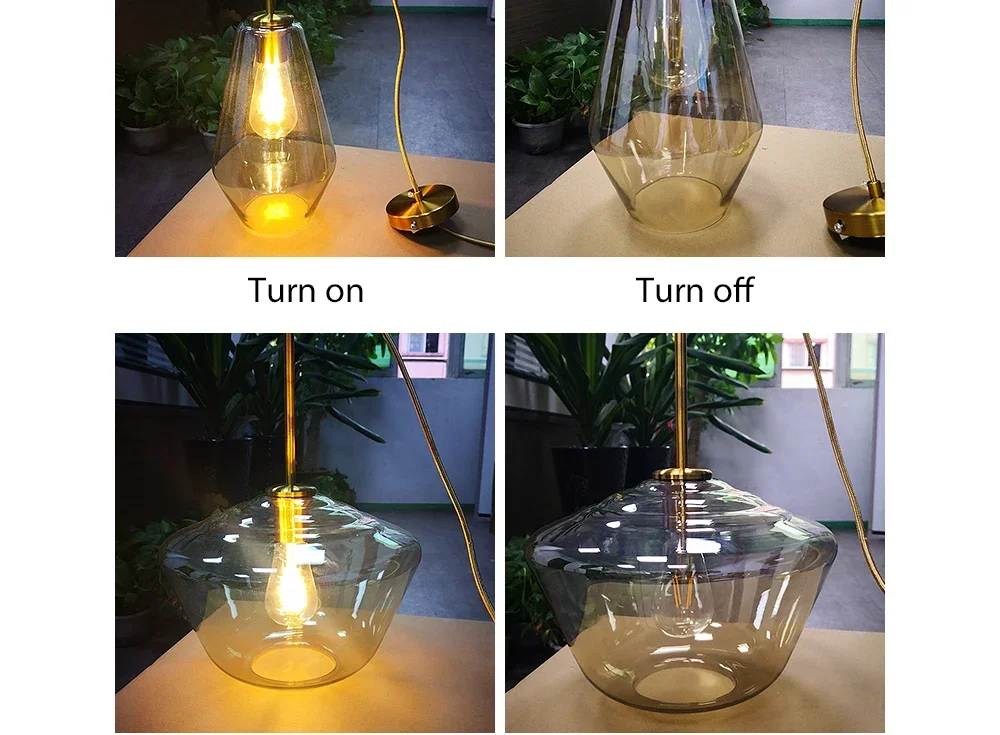 Turn on

Turn off