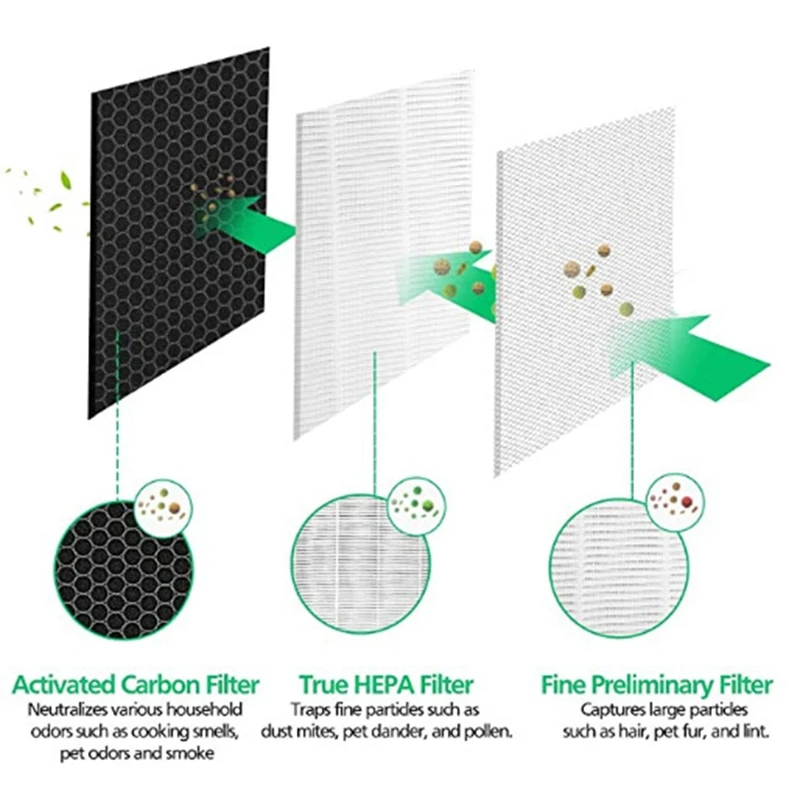 Activated Carbon Filter
Neutralizes various household odors such as cooking smells, pet odors and smoke

True HEPA Filter
Traps fine particles such as dust mites, pet dander, and pollen.

Fine Preliminary Filter
Captures large particles such as hair, pet fur, and lint.