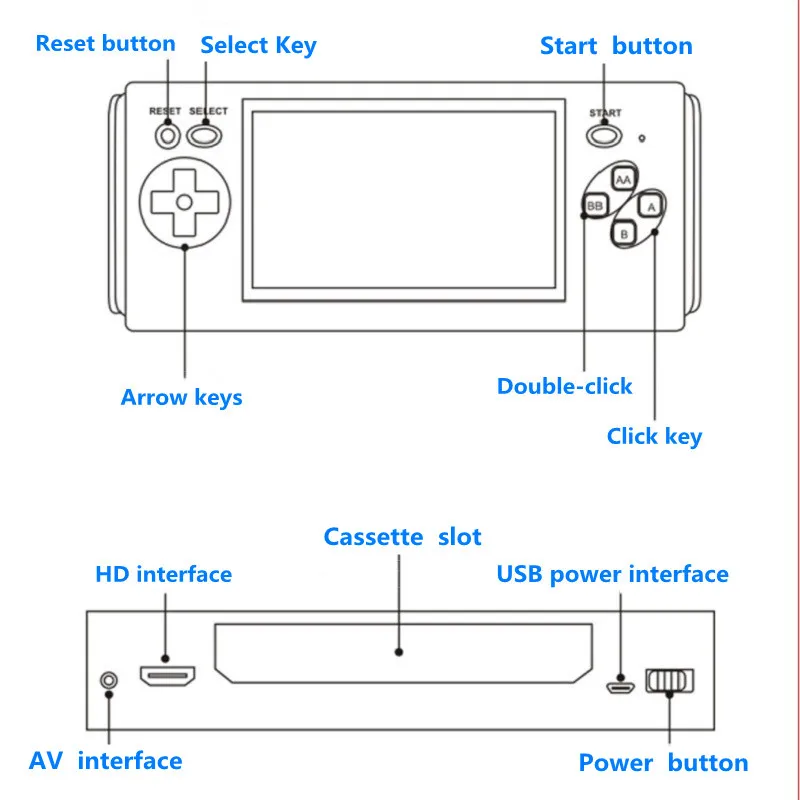 Reset button
Select Key
Start button
RESET
SELECT
START
AA
BB
A
B
Arrow keys
Double-click
Click key
Cassette slot
HD interface
USB power interface
AV interface
Power button