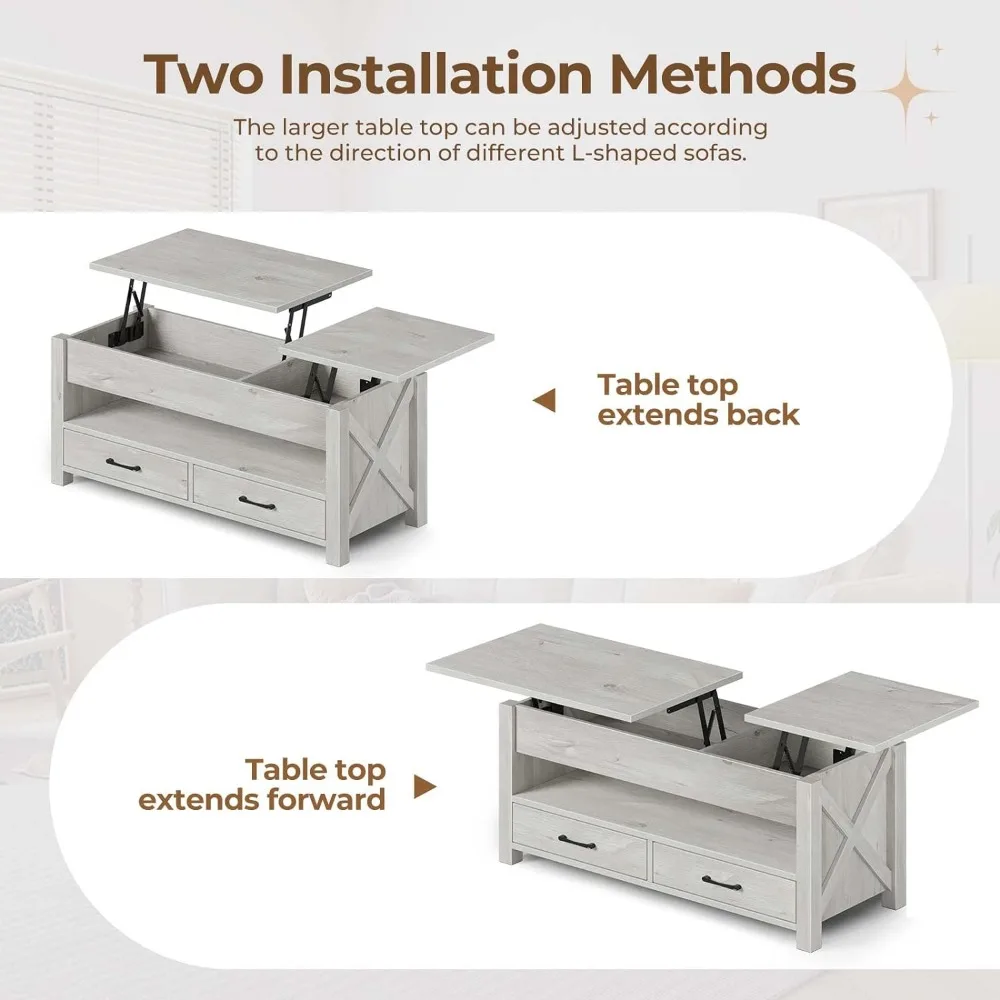 Two Installation Methods

The larger table top can be adjusted according to the direction of different L-shaped sofas.

Table top extends back

Table top extends forward