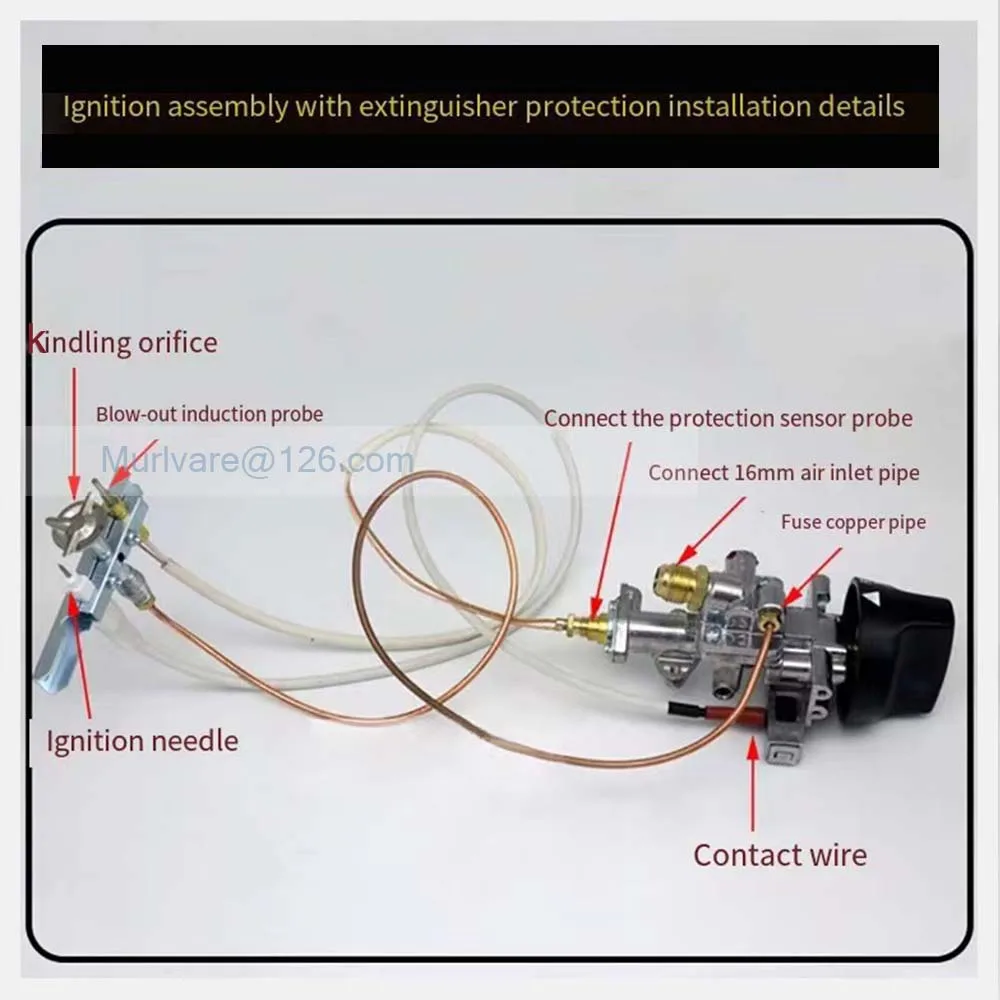 Ignition assembly with extinguisher protection installation details

Kindling orifice

Blow-out induction probe

Murlvare@126.com

Connect the protection sensor probe

Connect 16mm air inlet pipe

Fuse copper pipe

Ignition needle

Contact wire