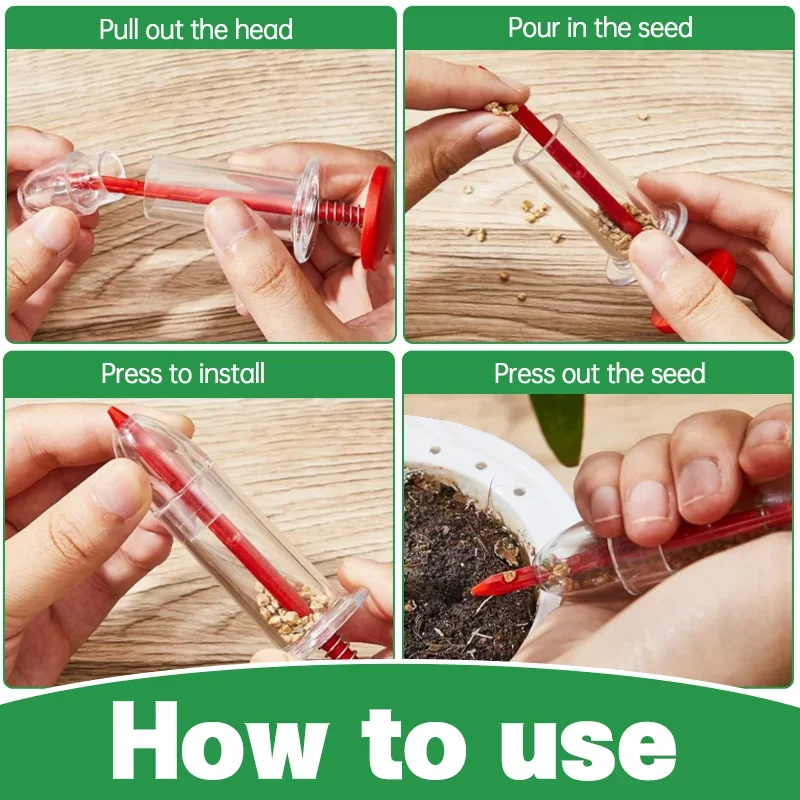 Pull out the head

Pour in the seed

Press to install

Press out the seed

How to use