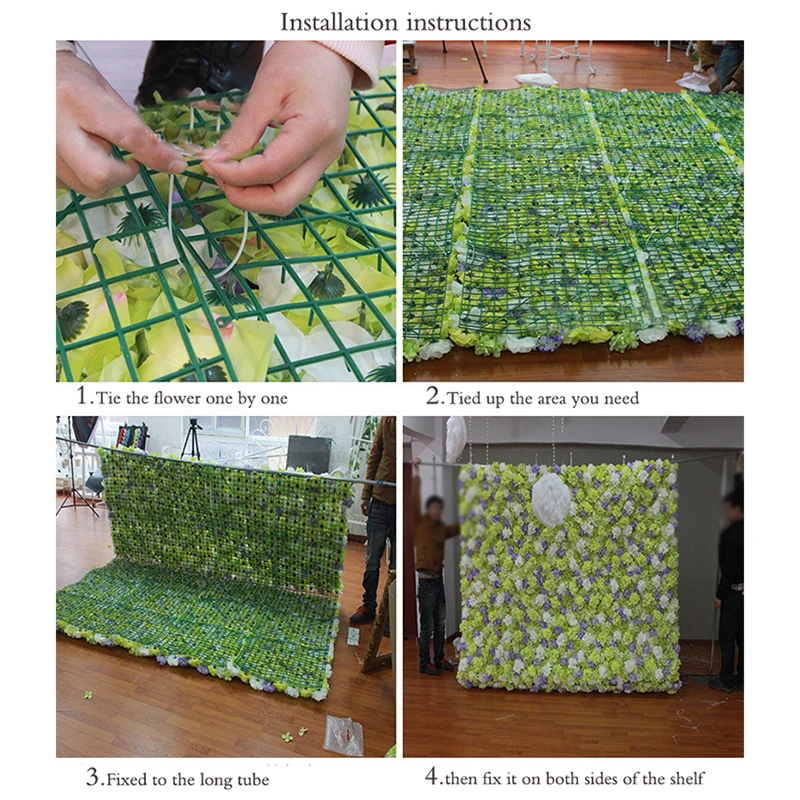 Installation instructions

1.Tie the flower one by one

2.Tied up the area you need

3.Fixed to the long tube

4.then fix it on both sides of the shelf