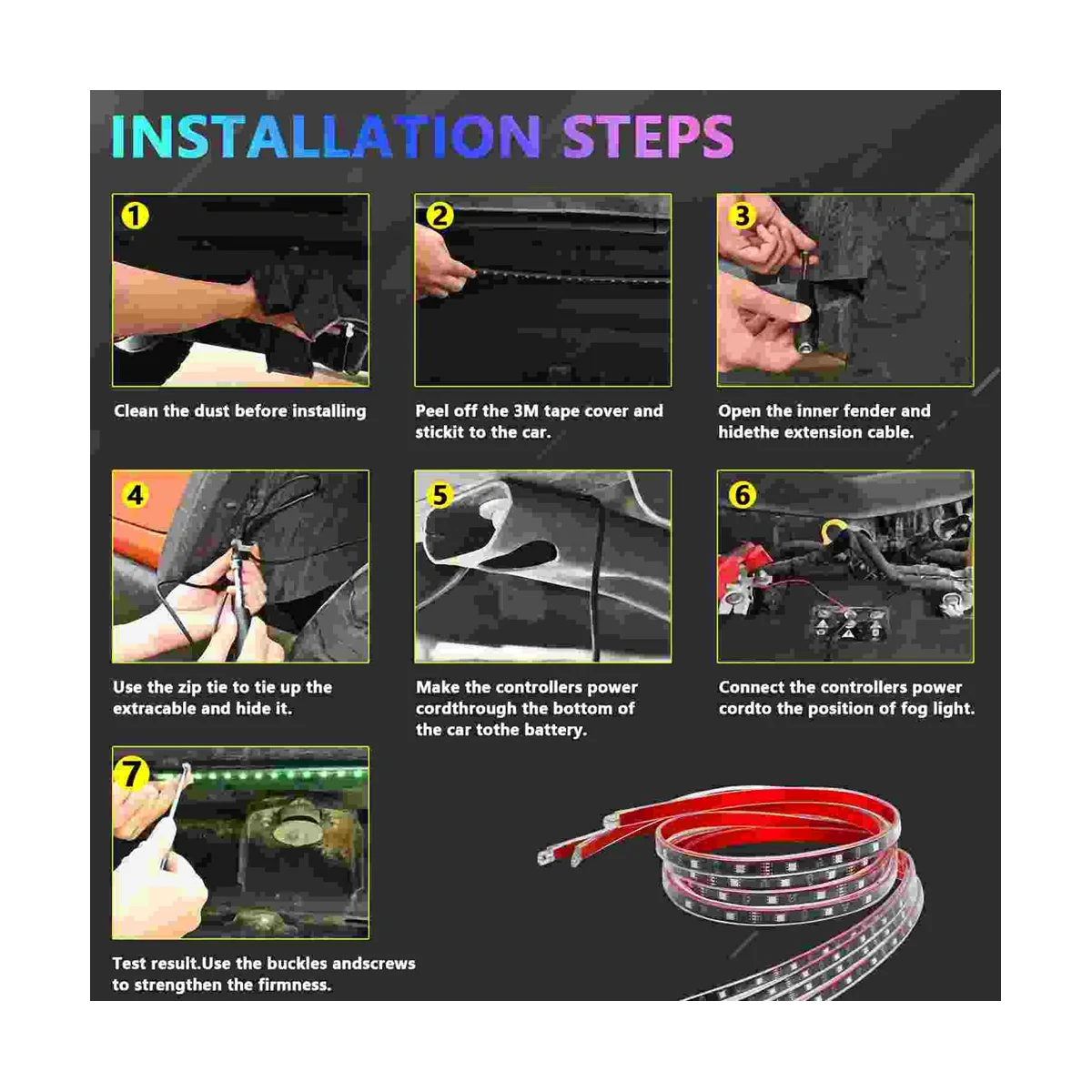 INSTALLATION STEPS

1

Clean the dust before installing

2

Peel off the 3M tape cover and stickit to the car.

3

Open the inner fender and hidethe extension cable.

4

Use the zip tie to tie up the extracable and hide it.

5

Make the controllers power cordthrough the bottom of the car tothe battery.

6

Connect the controllers power cordto the position of fog light.

7

Test result.Use the buckles andscrews to strengthen the firmness.