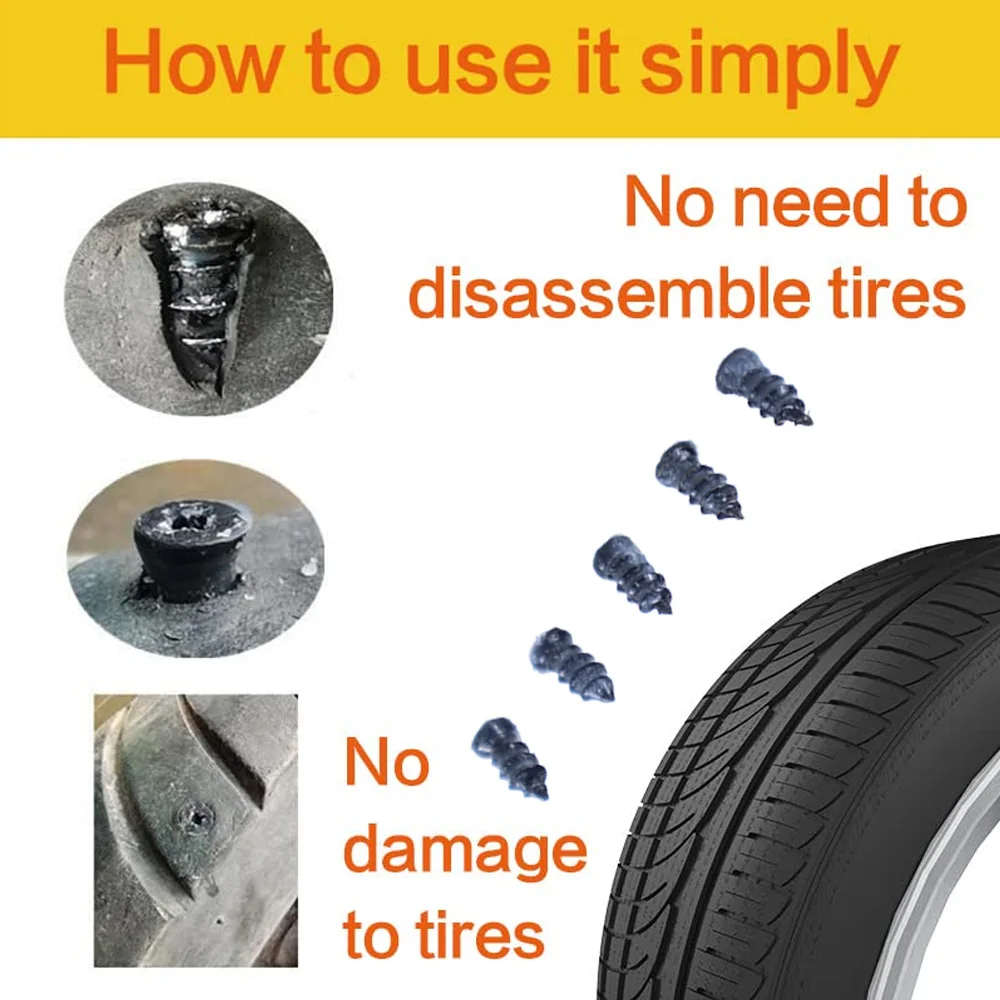 How to use it simply

No need to disassemble tires

No damage to tires