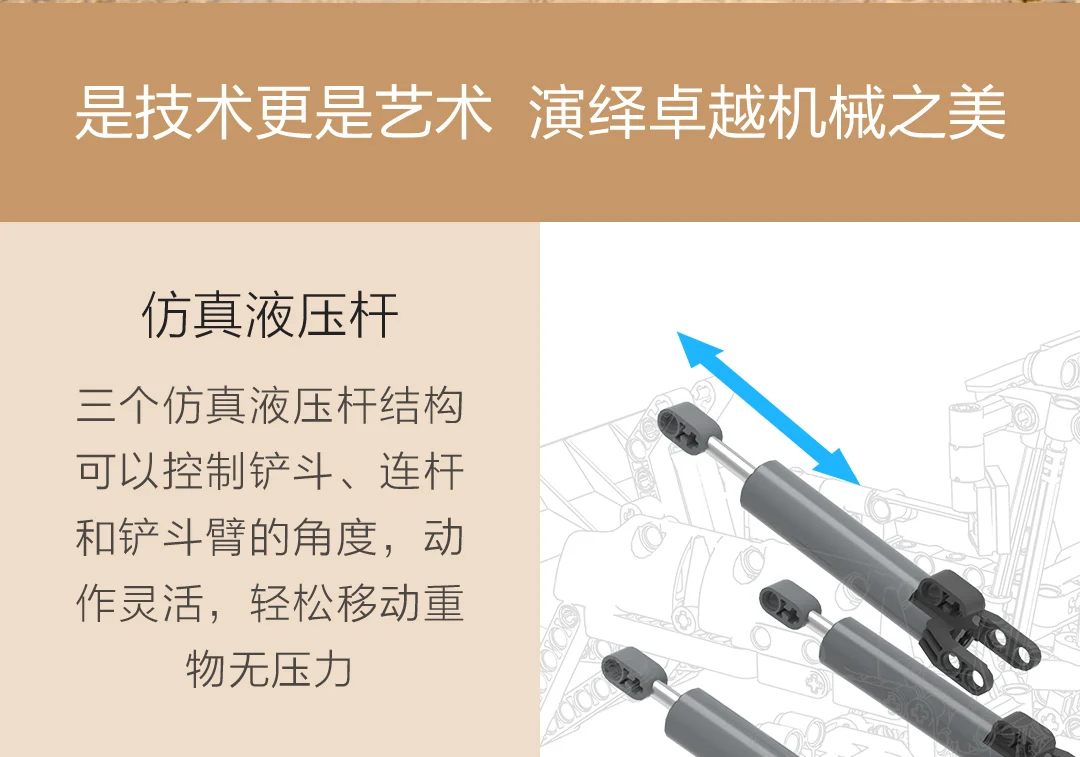 是技术更是艺术 演绎卓越机械之美

仿真液压杆

三个仿真液压杆结构可以控制铲斗、连杆和铲斗臂的角度，动作灵活，轻松移动重物无压力