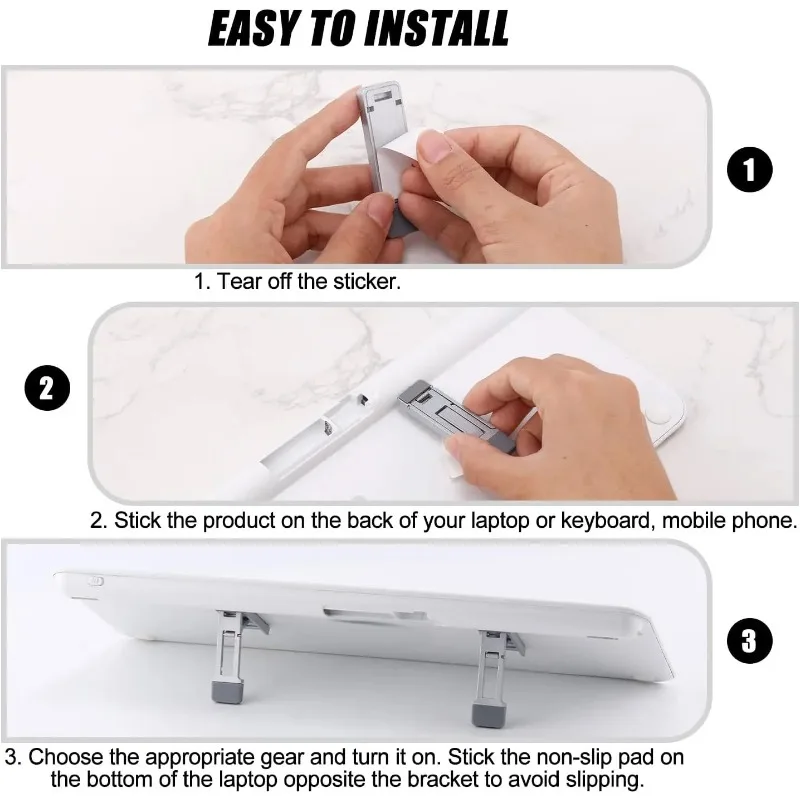 EASY TO INSTALL

1

1. Tear off the sticker.

2

2. Stick the product on the back of your laptop or keyboard, mobile phone.

3

3. Choose the appropriate gear and turn it on. Stick the non-slip pad on the bottom of the laptop opposite the bracket to avoid slipping.