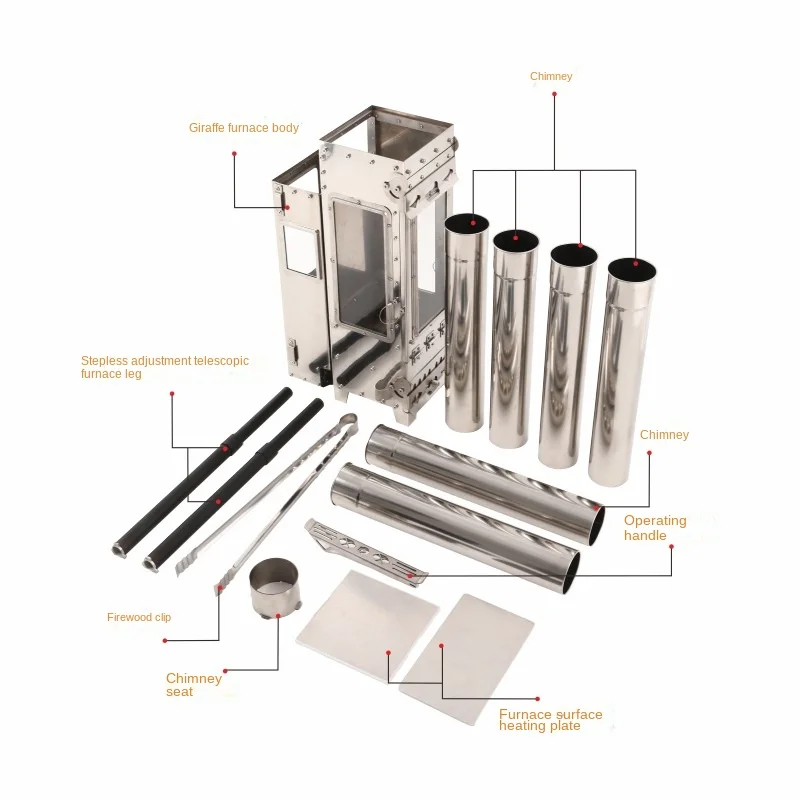 Chimney

Giraffe furnace body

Stepless adjustment telescopic furnace leg

Chimney

Operating handle

Firewood clip

Chimney seat

Furnace surface heating plate