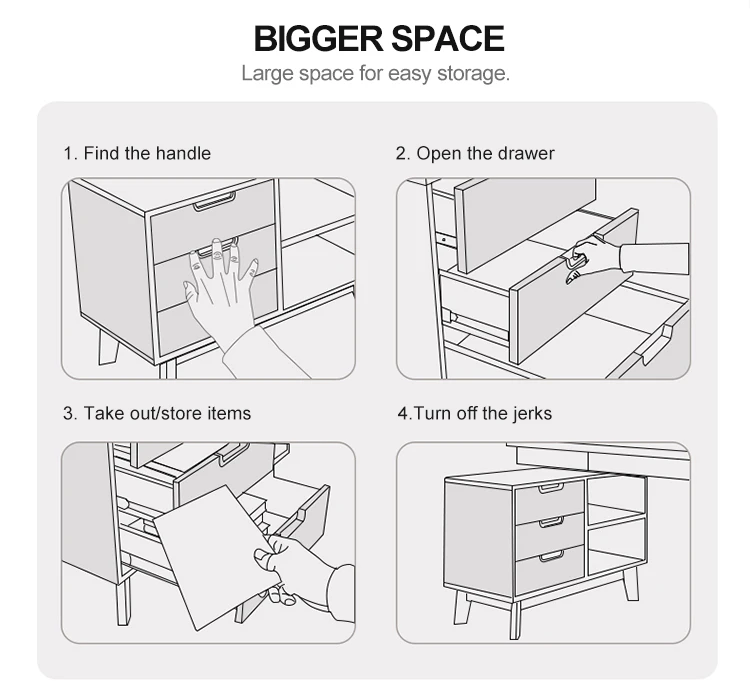 BIGGER SPACE
Large space for easy storage.

1. Find the handle

2. Open the drawer

3. Take out/store items

4.Turn off the jerks