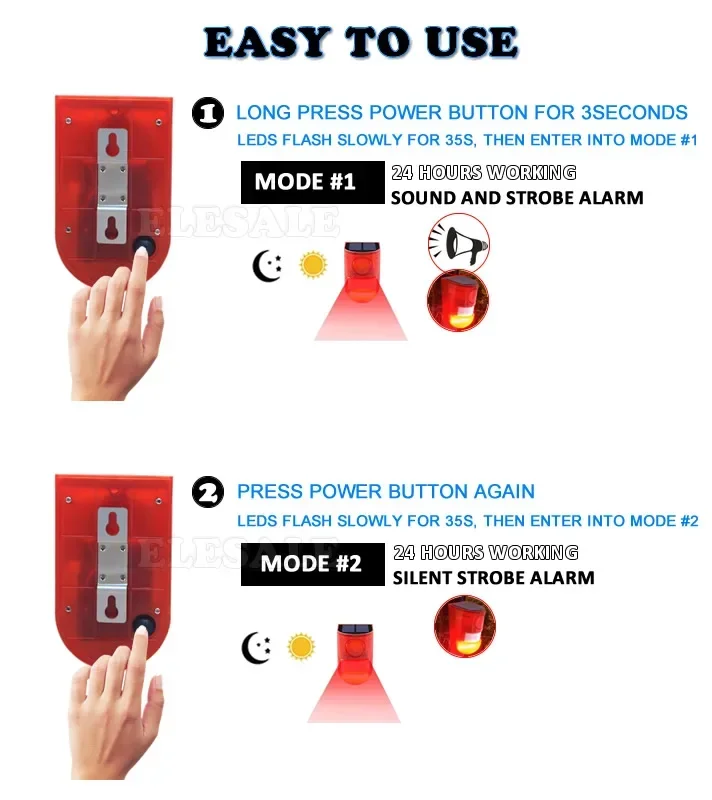 EASY TO USE

1 LONG PRESS POWER BUTTON FOR 3SECONDS
LEDS FLASH SLOWLY FOR 35S, THEN ENTER INTO MODE #1

MODE #1 24 HOURS WORKING
SOUND AND STROBE ALARM

ELESALE

2 PRESS POWER BUTTON AGAIN
LEDS FLASH SLOWLY FOR 35S, THEN ENTER INTO MODE #2

MODE #2 24 HOURS WORKING
SILENT STROBE ALARM

ELESALE