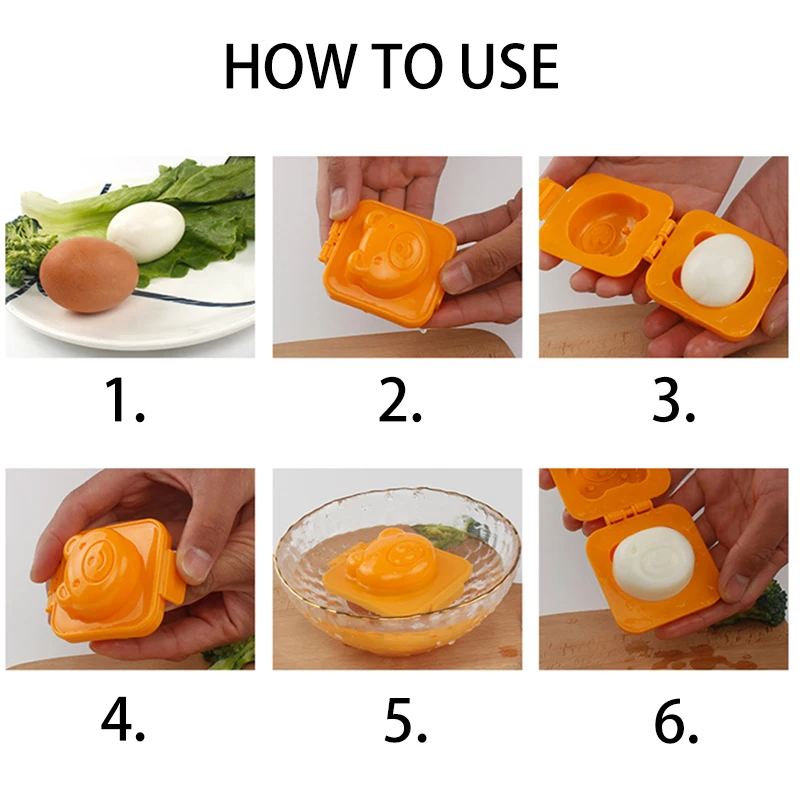 HOW TO USE

1.

2.

3.

4.

5.

6.