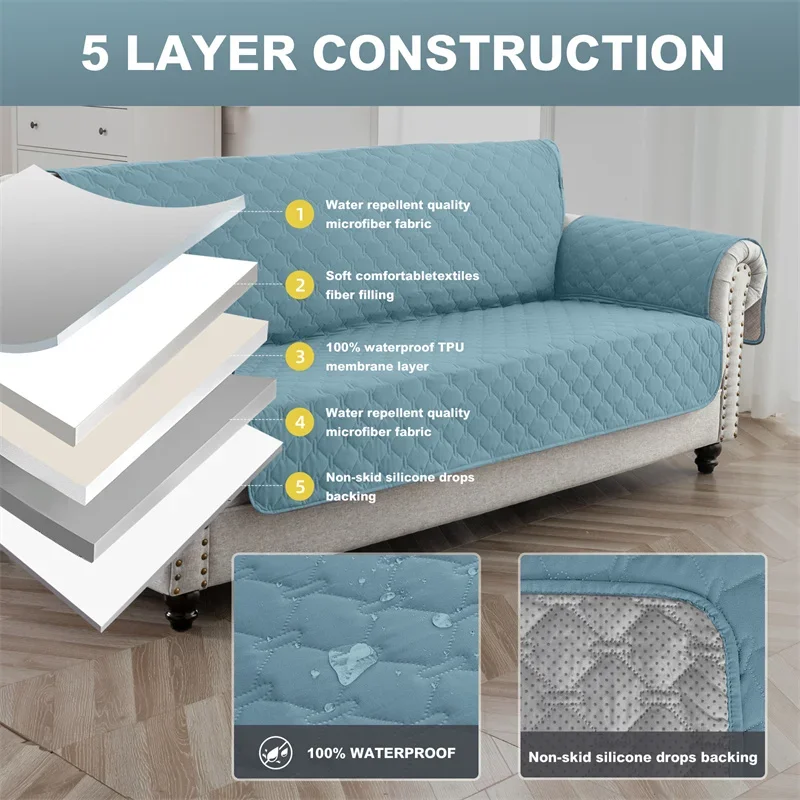 5 LAYER CONSTRUCTION

1 Water repellent quality microfiber fabric

2 Soft comfortabletextiles fiber filling

3 100% waterproof TPU membrane layer

4 Water repellent quality microfiber fabric

5 Non-skid silicone drops backing

100% WATERPROOF

Non-skid silicone drops backing