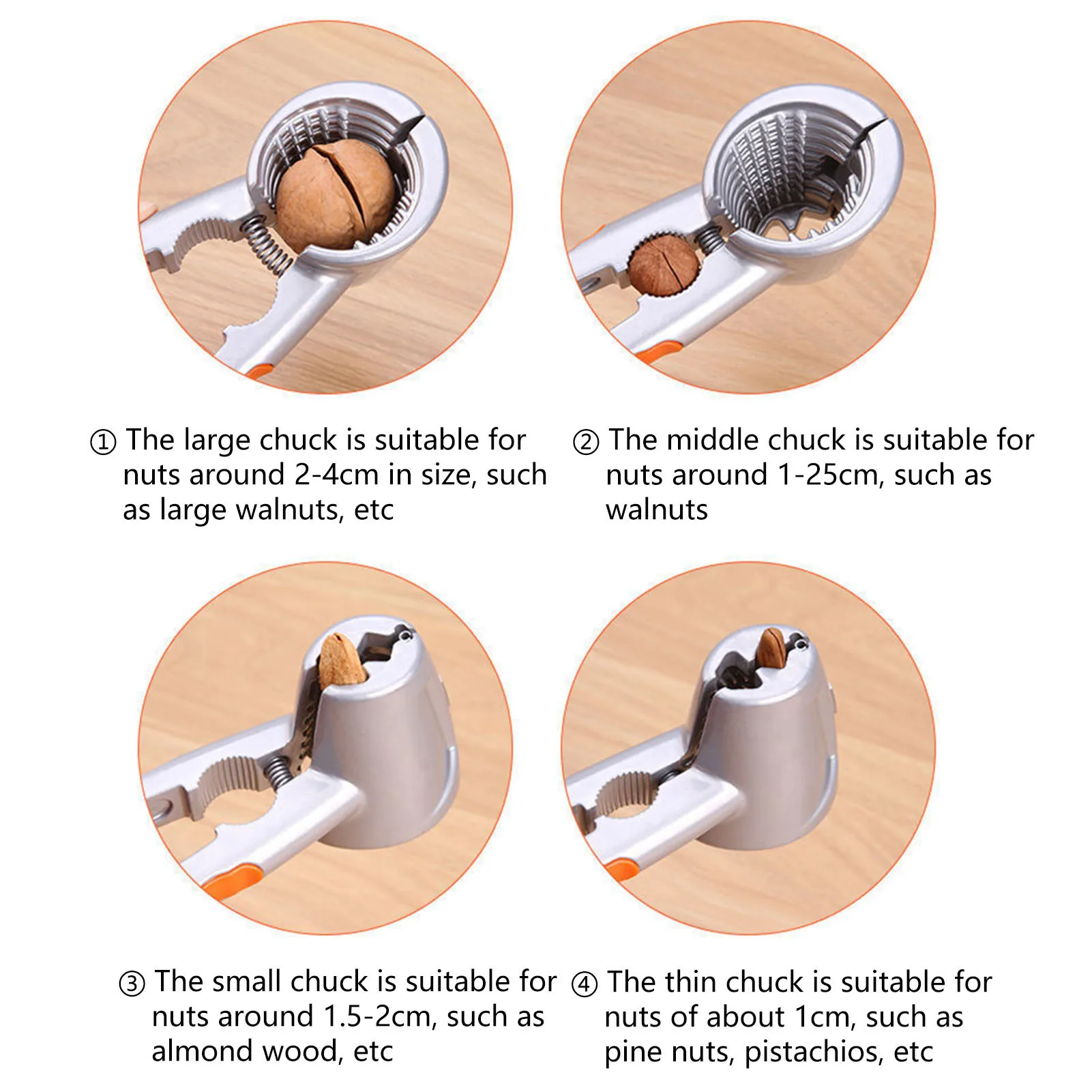 ① The large chuck is suitable for nuts around 2-4cm in size, such as large walnuts, etc

② The middle chuck is suitable for nuts around 1-25cm, such as walnuts

③ The small chuck is suitable for nuts around 1.5-2cm, such as almond wood, etc

④ The thin chuck is suitable for nuts of about 1cm, such as pine nuts, pistachios, etc