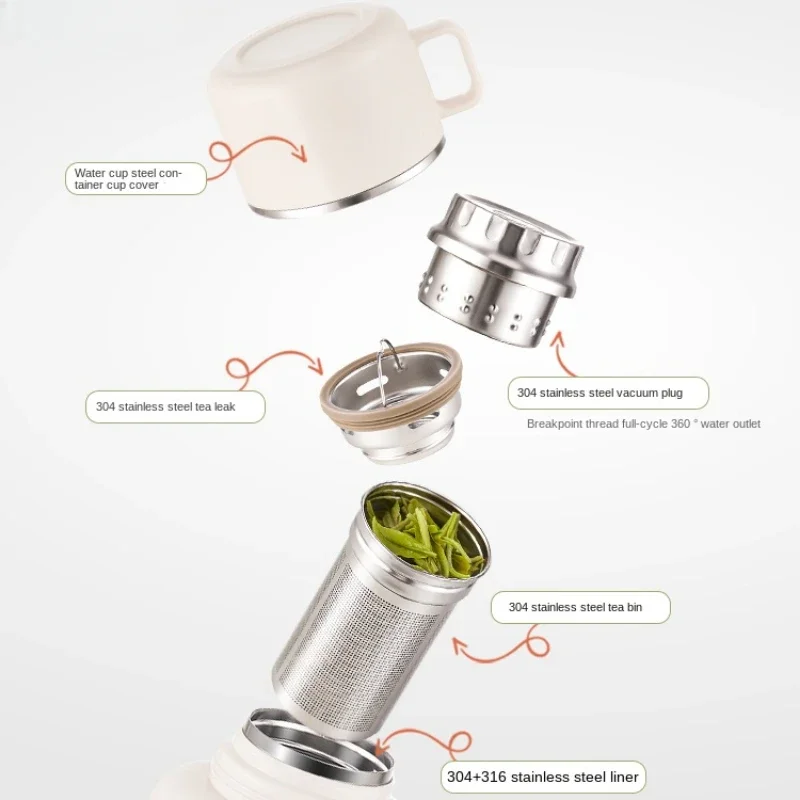 Water cup steel container cup cover

304 stainless steel tea leak

304 stainless steel vacuum plug

Breakpoint thread full-cycle 360 ° water outlet

304 stainless steel tea bin

304+316 stainless steel liner