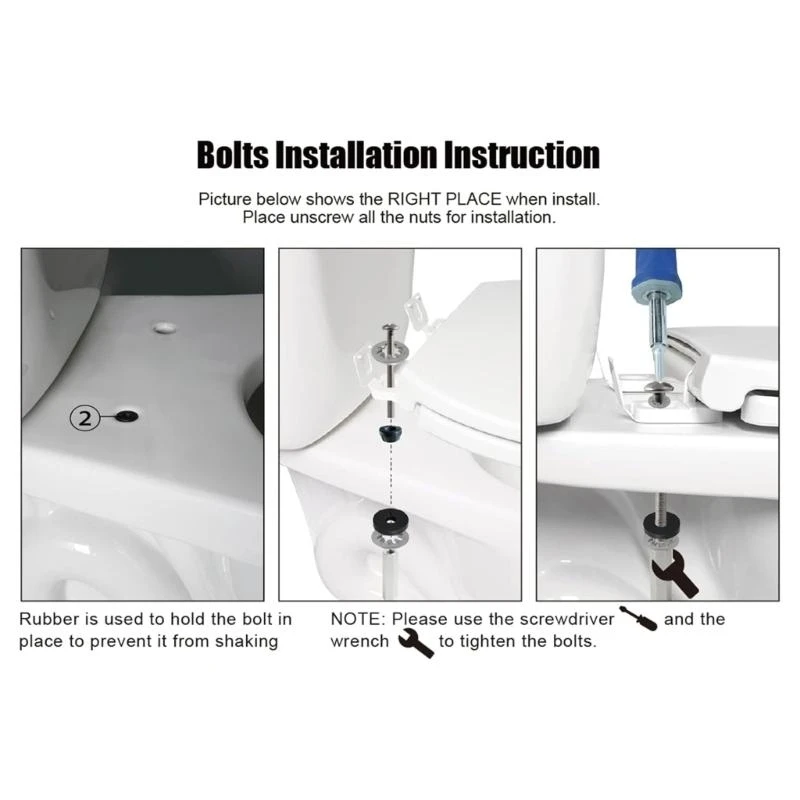 Bolts Installation Instruction

Picture below shows the RIGHT PLACE when install.
Place unscrew all the nuts for installation.

2

Rubber is used to hold the bolt in place to prevent it from shaking

NOTE: Please use the screwdriver and the wrench to tighten the bolts.