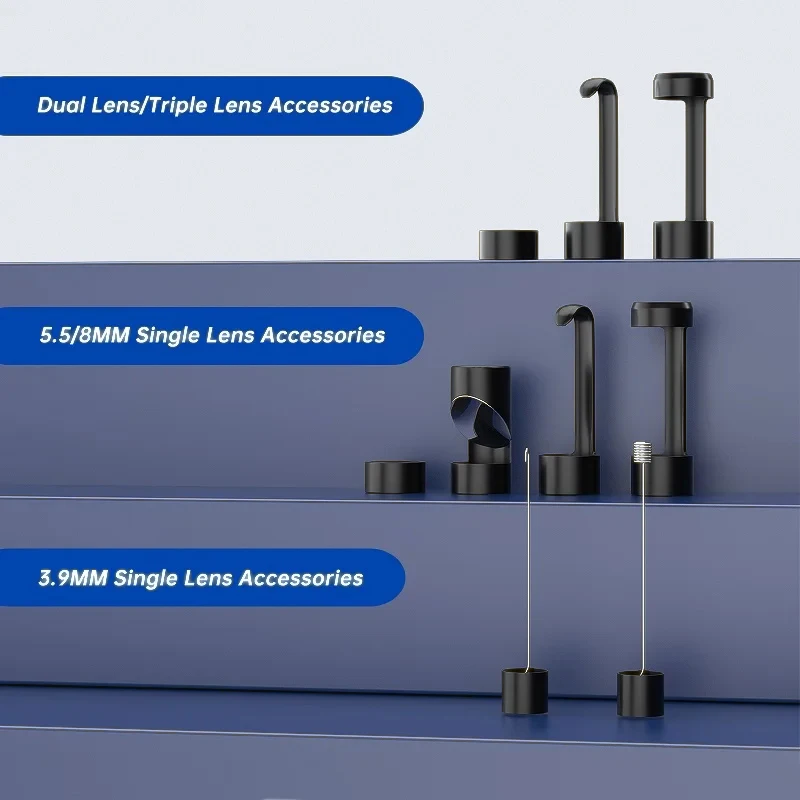 Dual Lens/Triple Lens Accessories

5.5/8MM Single Lens Accessories

3.9MM Single Lens Accessories