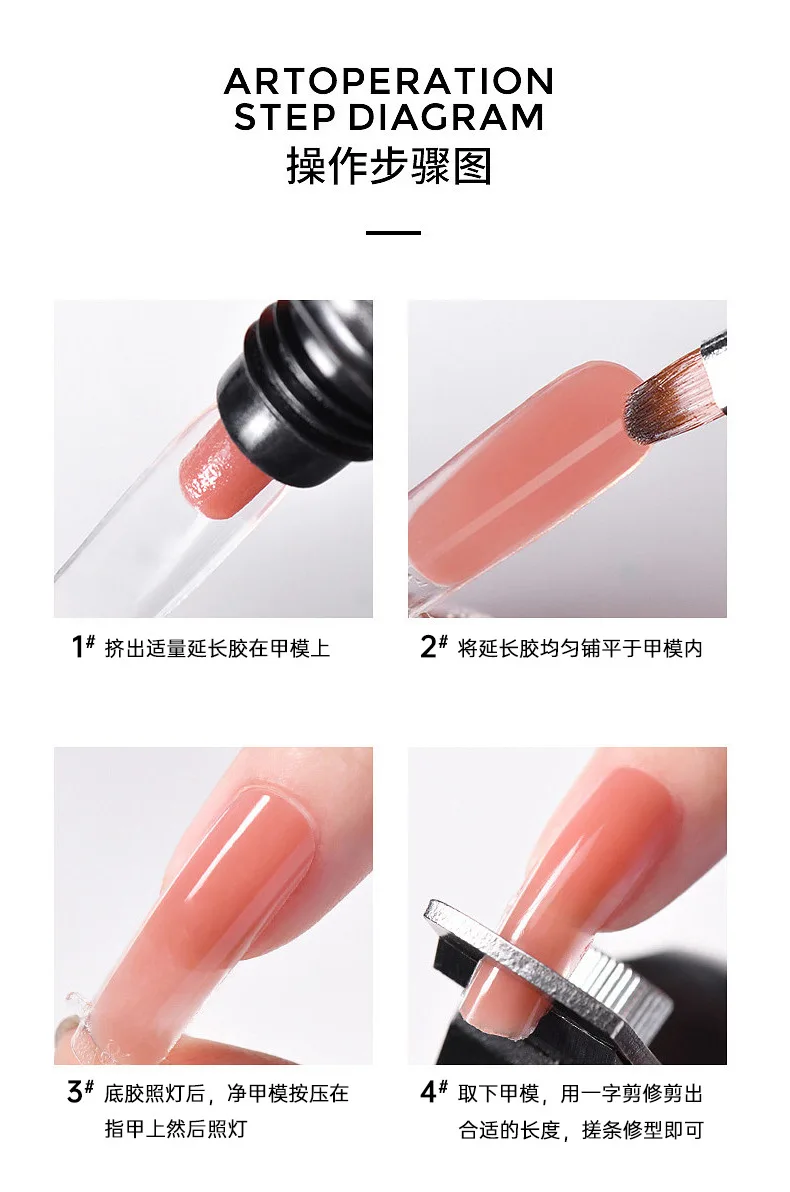 ARTOPERATION
STEP DIAGRAM
操作步骤图

1# 挤出适量延长胶在甲模上

2# 将延长胶均匀铺平于甲模内

3# 底胶照灯后，净甲模按压在指甲上然后照灯

4# 取下甲模，用一字剪修剪出合适的长度，搓条修型即可