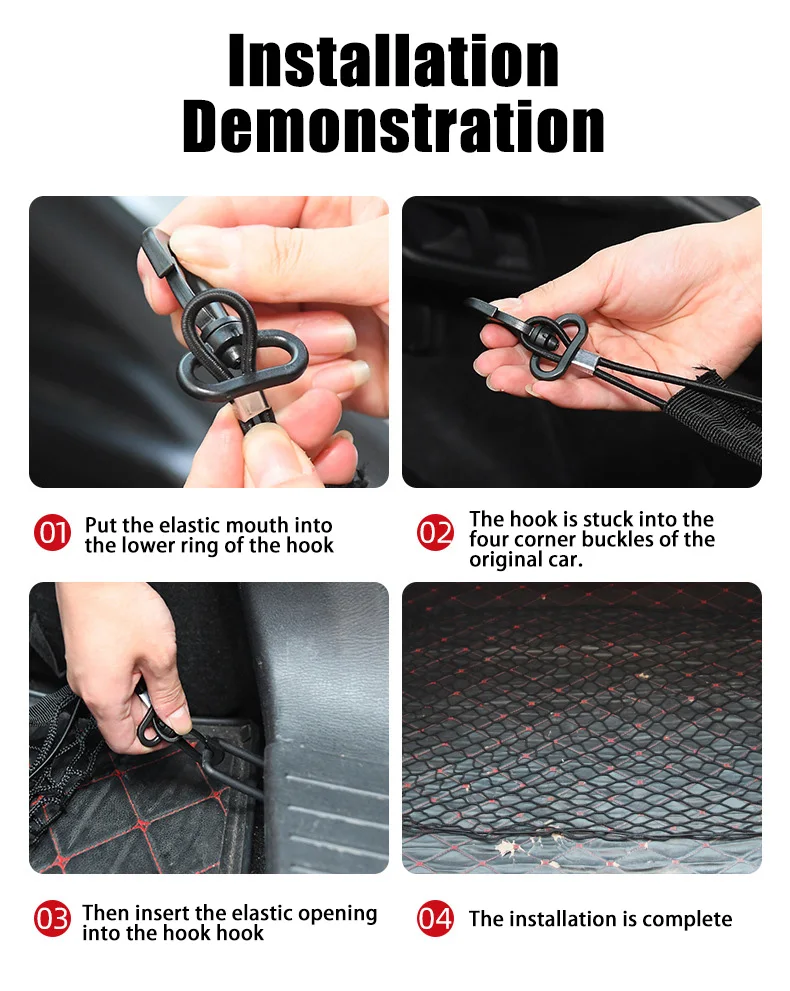 Installation Demonstration

01 Put the elastic mouth into the lower ring of the hook

02 The hook is stuck into the four corner buckles of the original car.

03 Then insert the elastic opening into the hook hook

04 The installation is complete