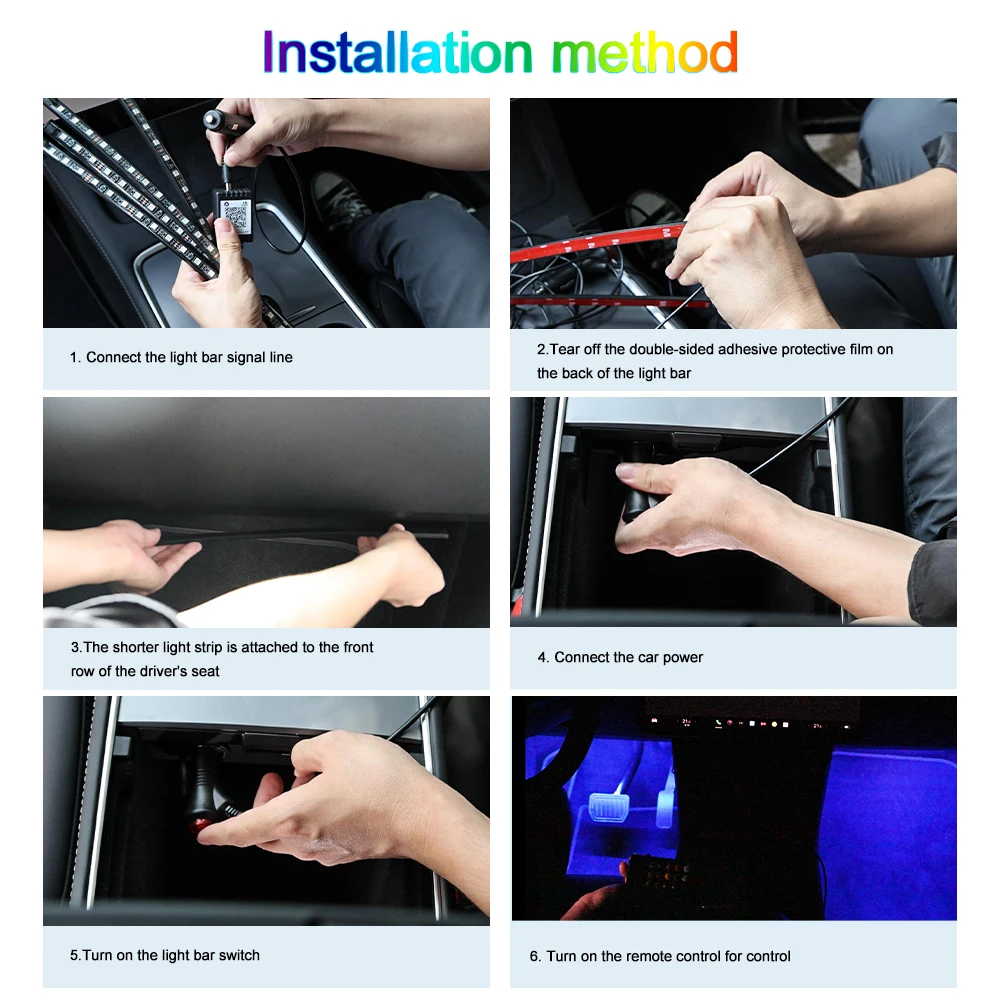 Installation method

1. Connect the light bar signal line

2.Tear off the double-sided adhesive protective film on the back of the light bar

3.The shorter light strip is attached to the front row of the driver's seat

4. Connect the car power

5.Turn on the light bar switch

6. Turn on the remote control for control