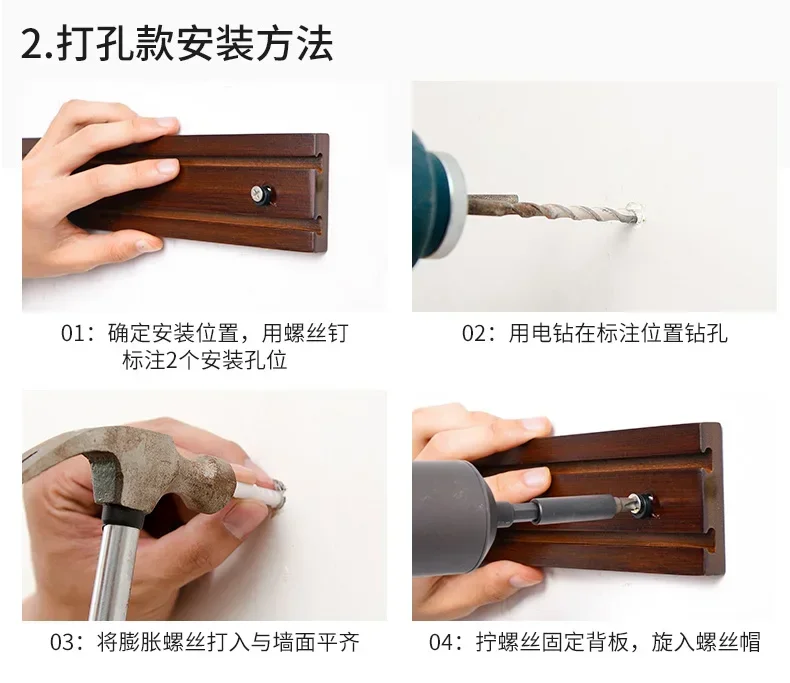 2.打孔款安装方法

01：确定安装位置，用螺丝钉标注2个安装孔位

02：用电钻在标注位置钻孔

03：将膨胀螺丝打入与墙面平齐

04：拧螺丝固定背板，旋入螺丝帽