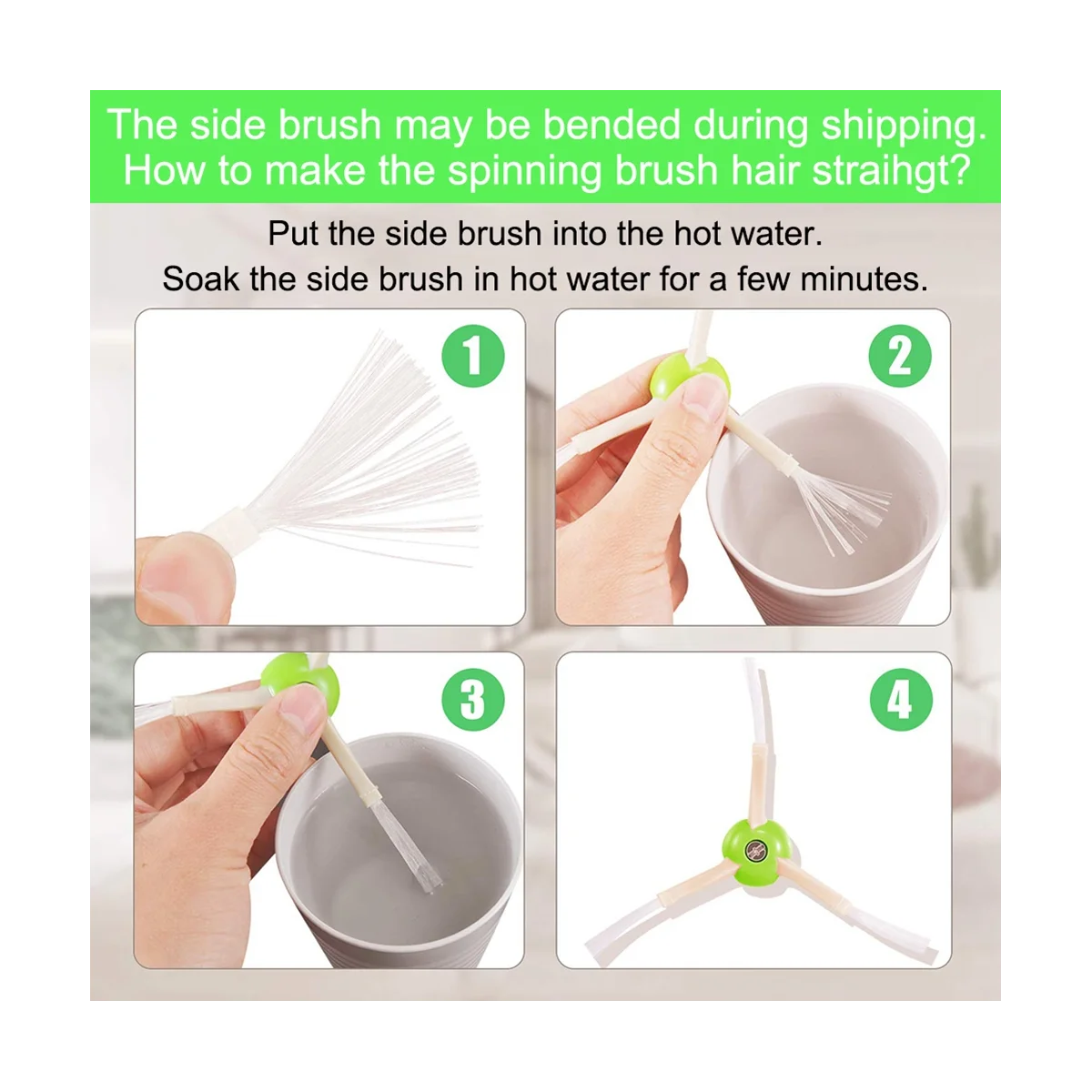 The side brush may be bended during shipping. How to make the spinning brush hair straihgt?

Put the side brush into the hot water.
Soak the side brush in hot water for a few minutes.

1

2

3

4