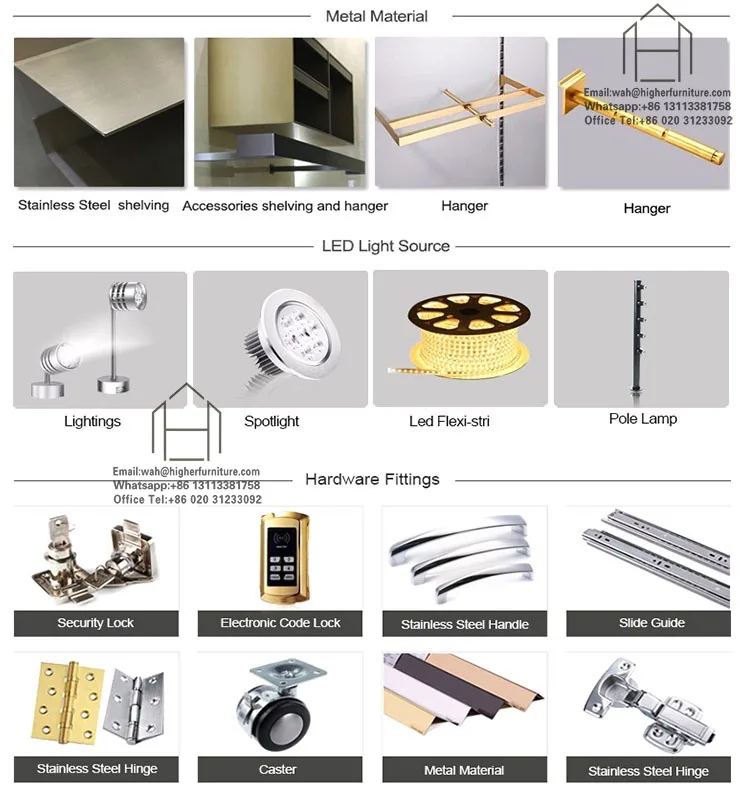 Metal Material

Email:wah@higherfurniture.com
Whatsapp:+86 13113381758
Office Tel:+86 020 31233092

Stainless Steel shelving

Accessories shelving and hanger

Hanger

Hanger

LED Light Source

Lightings

Spotlight

Led Flexi-stri

Pole Lamp

Email:wah@higherfurniture.com
Whatsapp:+86 13113381758
Office Tel:+86 020 31233092

Hardware Fittings

Security Lock

Electronic Code Lock

Stainless Steel Handle

Slide Guide

Stainless Steel Hinge

Caster

Metal Material

Stainless Steel Hinge