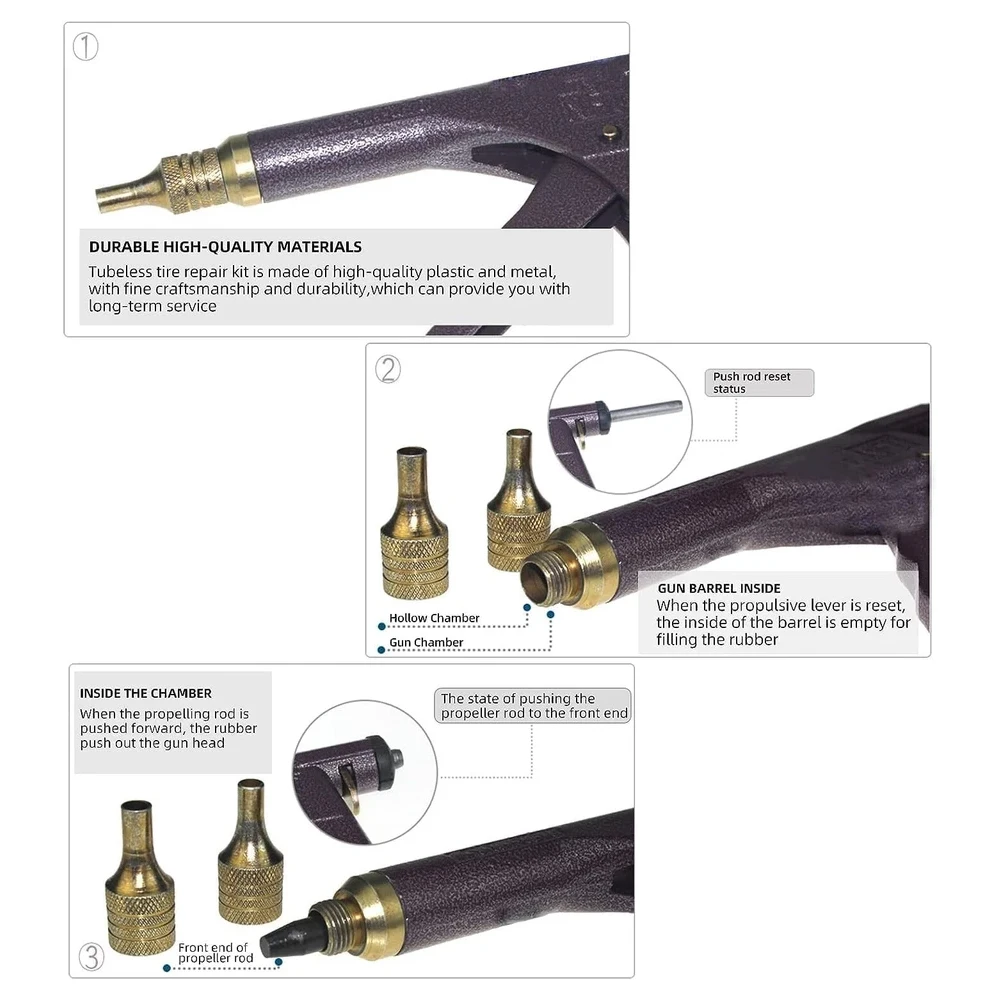 ①

DURABLE HIGH-QUALITY MATERIALS
Tubeless tire repair kit is made of high-quality plastic and metal, with fine craftsmanship and durability,which can provide you with long-term service

②

Push rod reset status

Hollow Chamber

Gun Chamber

GUN BARREL INSIDE
When the propulsive lever is reset, the inside of the barrel is empty for filling the rubber

INSIDE THE CHAMBER
When the propelling rod is pushed forward, the rubber push out the gun head

The state of pushing the propeller rod to the front end

③

Front end of propeller rod