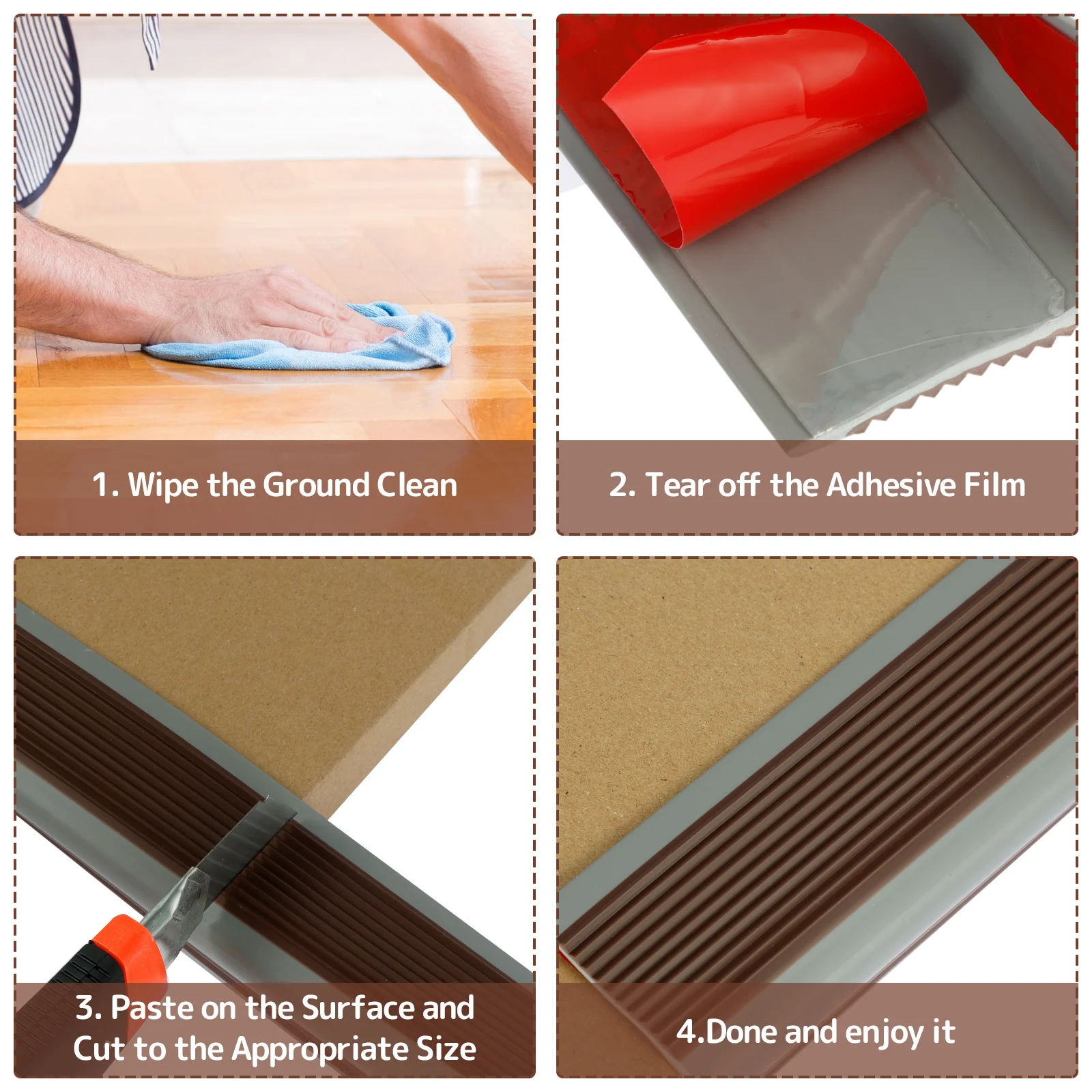 1. Wipe the Ground Clean

2. Tear off the Adhesive Film

3. Paste on the Surface and Cut to the Appropriate Size

4.Done and enjoy it