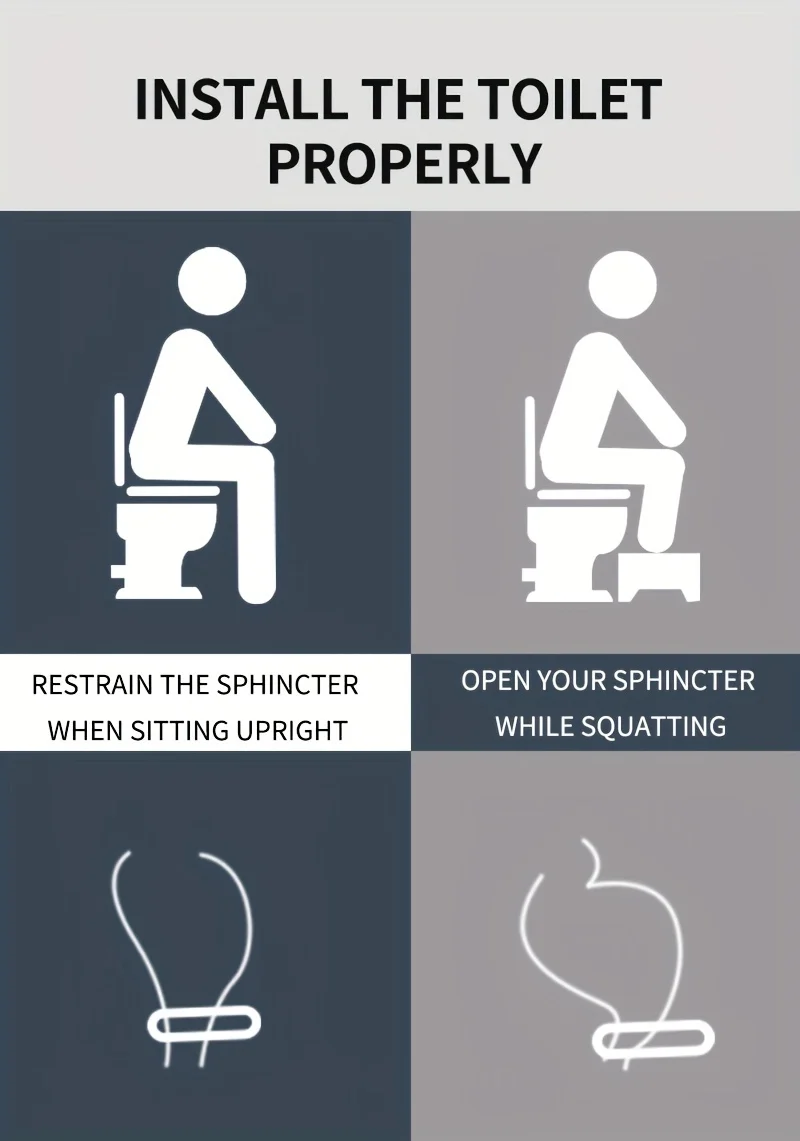 INSTALL THE TOILET PROPERLY

RESTRAIN THE SPHINCTER WHEN SITTING UPRIGHT

OPEN YOUR SPHINCTER WHILE SQUATTING