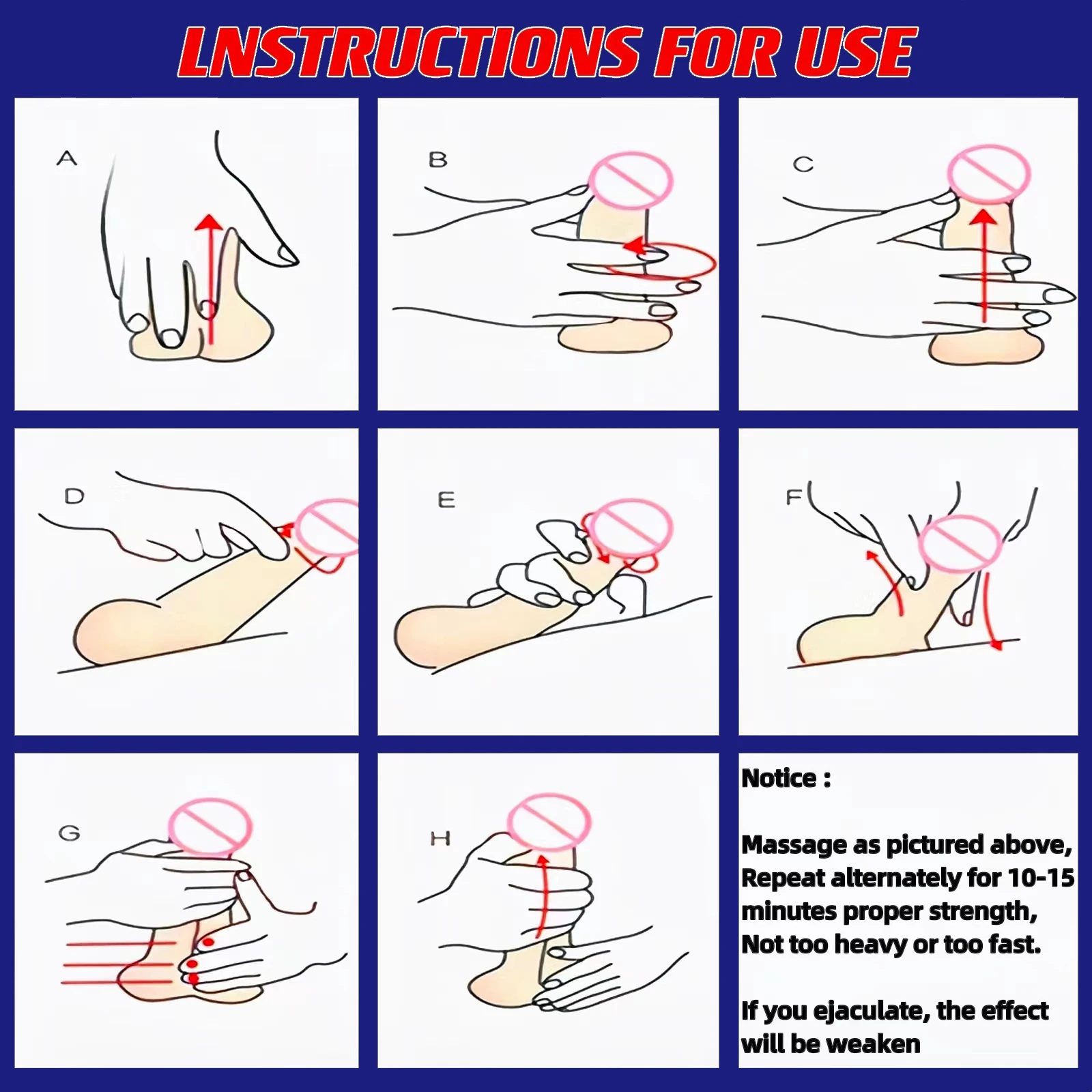 LNSTRUCTIONS FOR USE

A

B

C

D

E

F

G

H

Notice :

Massage as pictured above, Repeat alternately for 10-15 minutes proper strength, Not too heavy or too fast.

If you ejaculate, the effect will be weaken