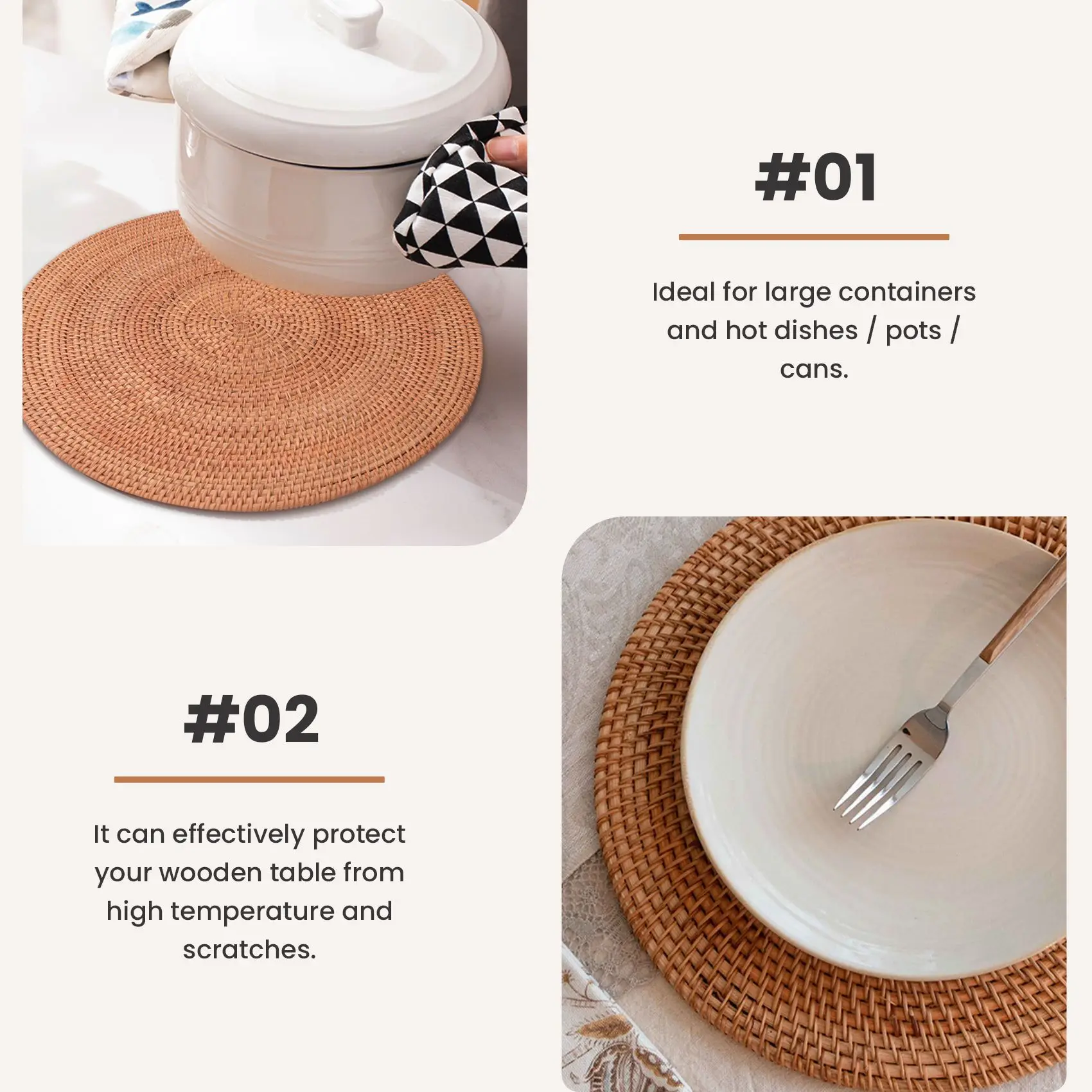 #01

Ideal for large containers and hot dishes / pots / cans.

#02

It can effectively protect your wooden table from high temperature and scratches.