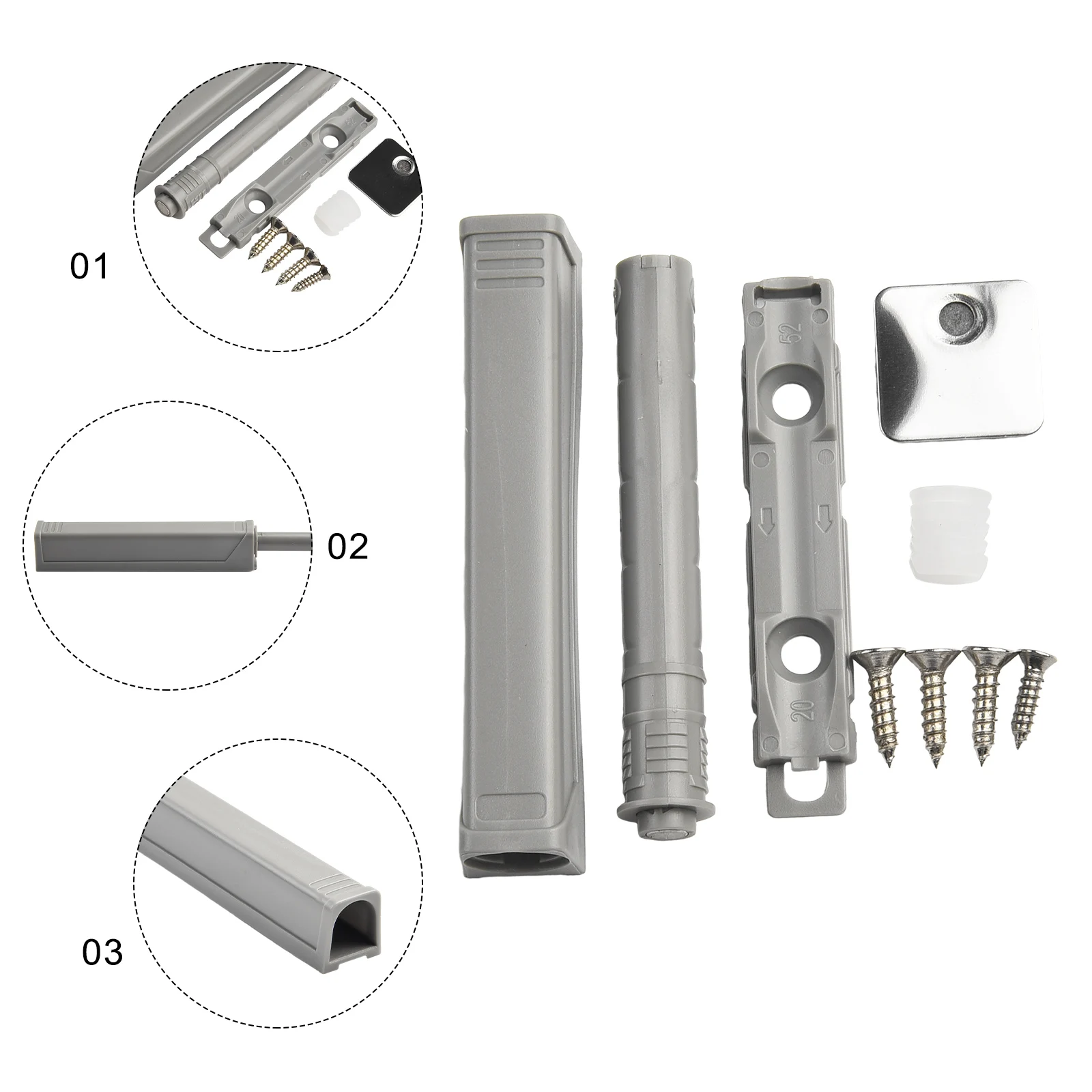 01

02

03

52

20