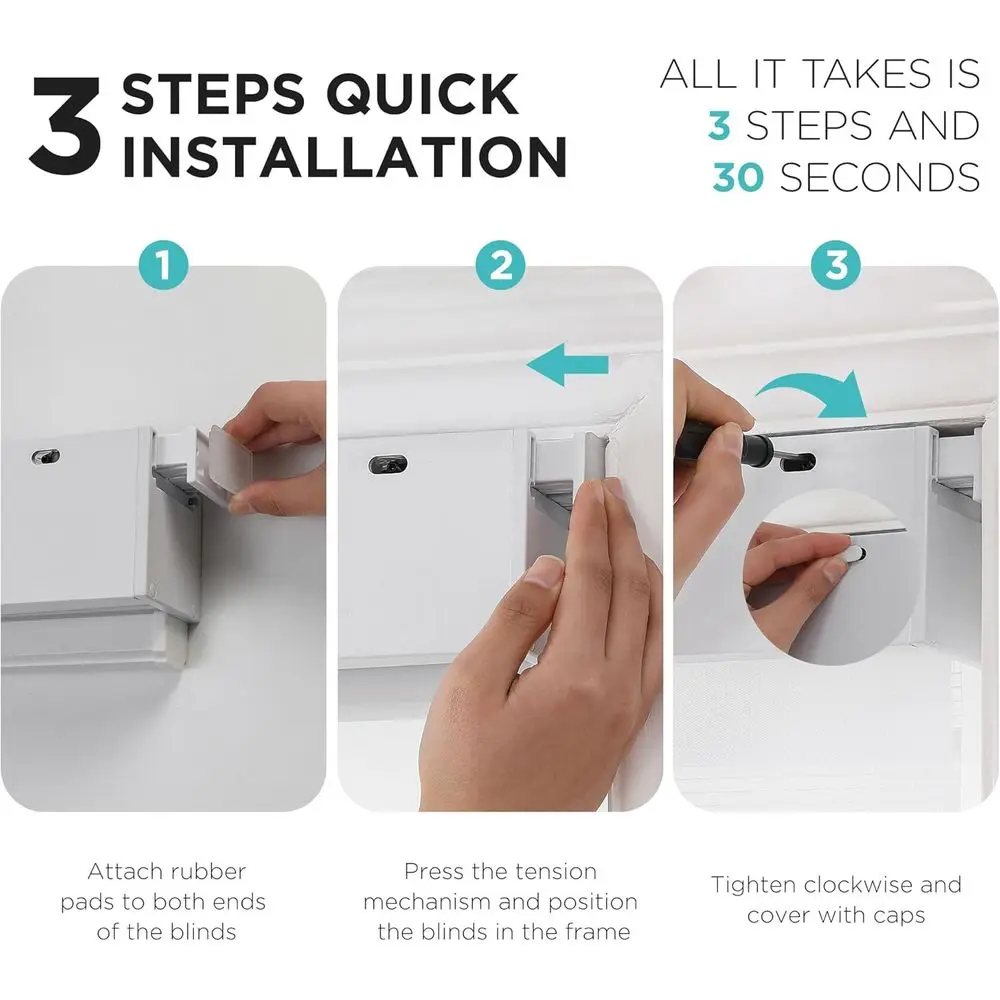 3 STEPS QUICK INSTALLATION

ALL IT TAKES IS 3 STEPS AND 30 SECONDS

1

2

3

Attach rubber pads to both ends of the blinds

Press the tension mechanism and position the blinds in the frame

Tighten clockwise and cover with caps