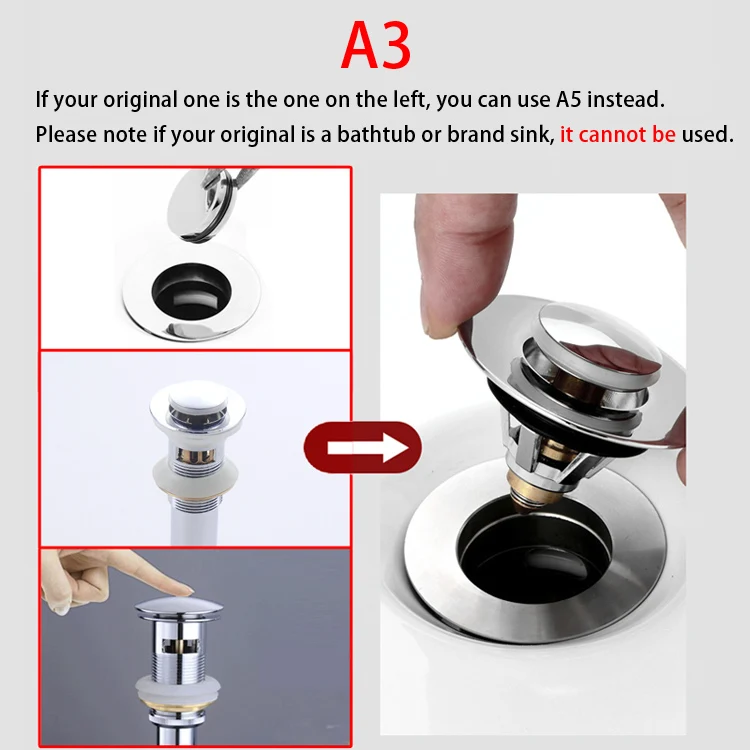 A3

If your original one is the one on the left, you can use A5 instead.
Please note if your original is a bathtub or brand sink, it cannot be used.