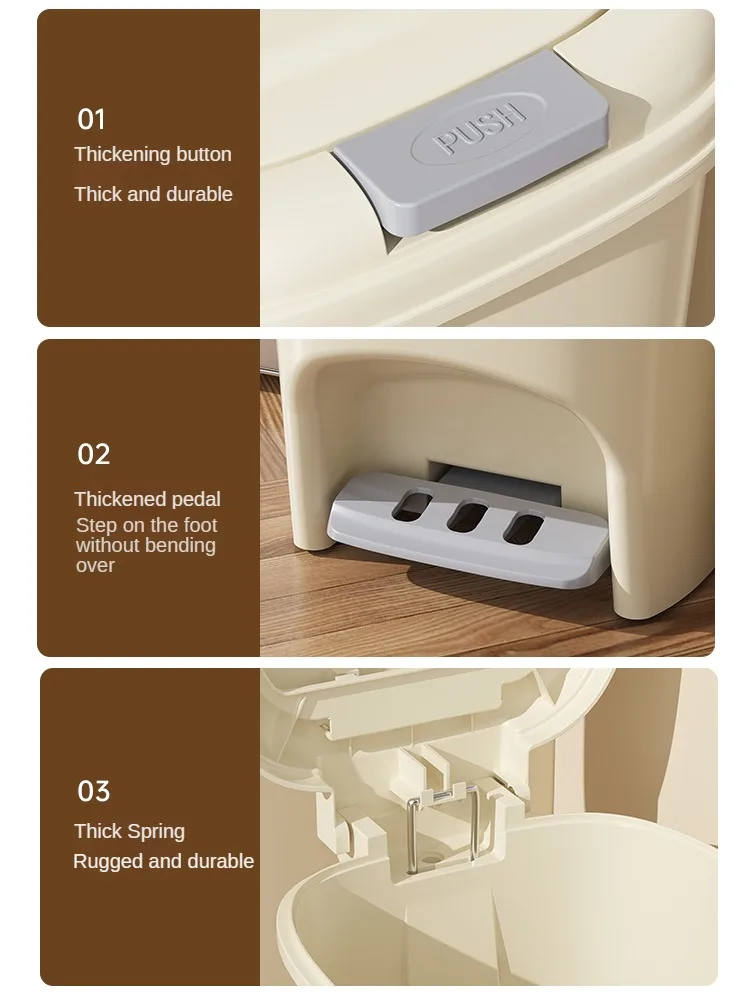 01
Thickening button
Thick and durable

PUSH

02
Thickened pedal
Step on the foot without bending over

03
Thick Spring
Rugged and durable