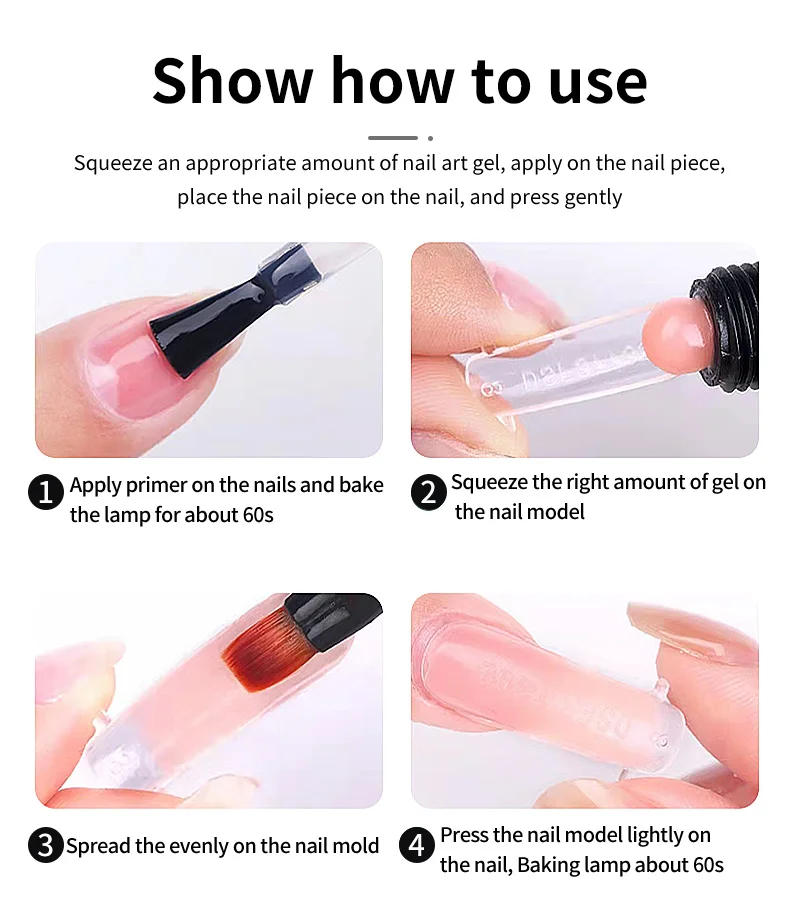 Show how to use

Squeeze an appropriate amount of nail art gel, apply on the nail piece, place the nail piece on the nail, and press gently

1 Apply primer on the nails and bake the lamp for about 60s

2 Squeeze the right amount of gel on the nail model

3 Spread the evenly on the nail mold

4 Press the nail model lightly on the nail, Baking lamp about 60s