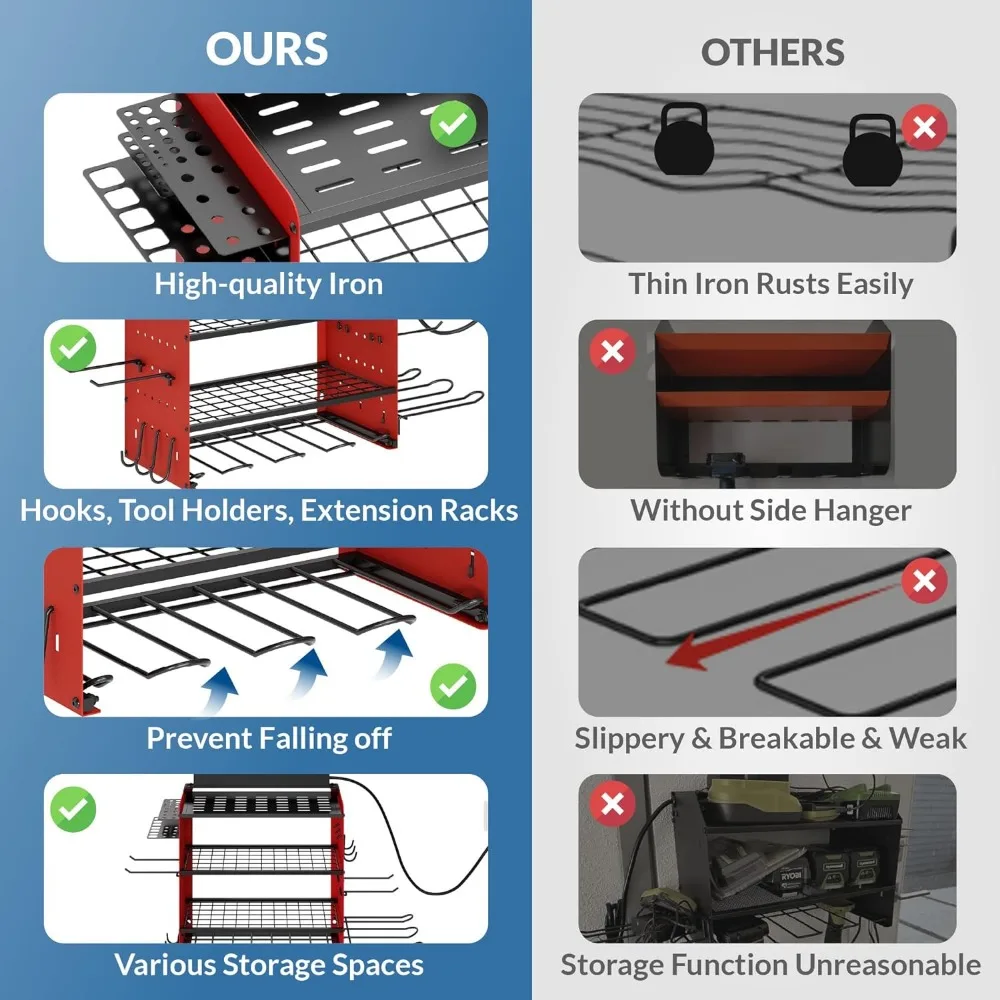 OURS

High-quality Iron

Hooks, Tool Holders, Extension Racks

Prevent Falling off

Various Storage Spaces

OTHERS

Thin Iron Rusts Easily

Without Side Hanger

Slippery & Breakable & Weak

RYOBI

Storage Function Unreasonable