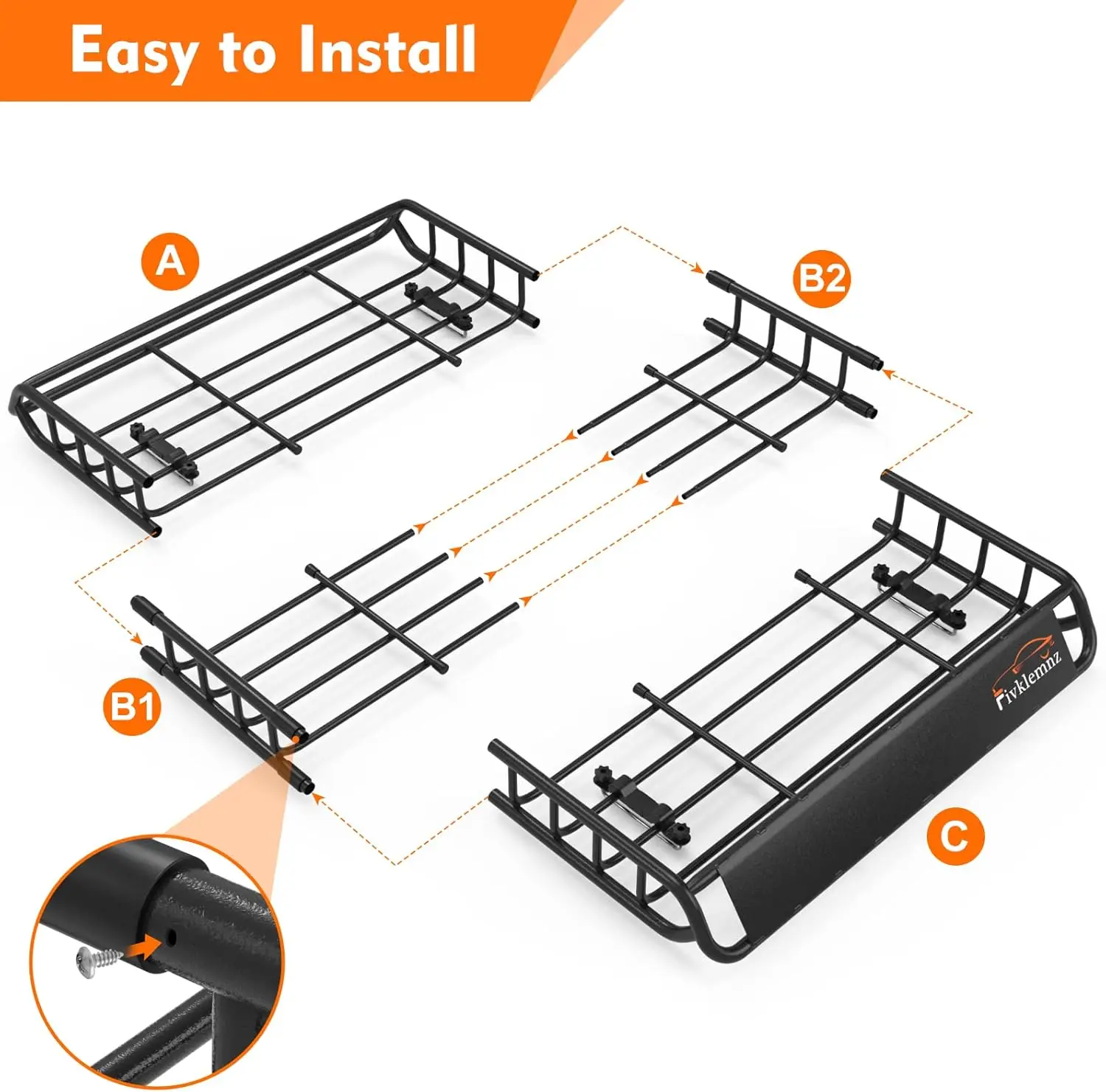 Easy to Install

A

B2

B1

Fivklemnz

C