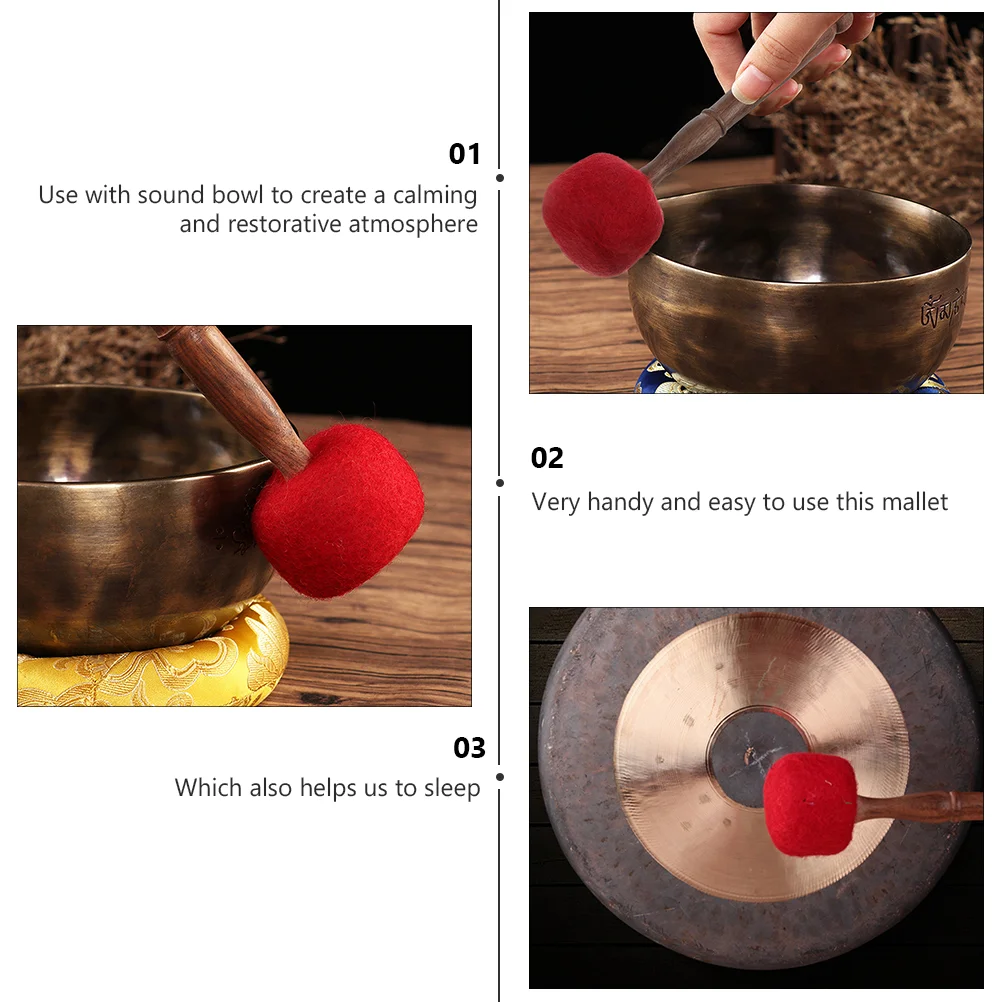 01

Use with sound bowl to create a calming and restorative atmosphere

02

Very handy and easy to use this mallet

03

Which also helps us to sleep