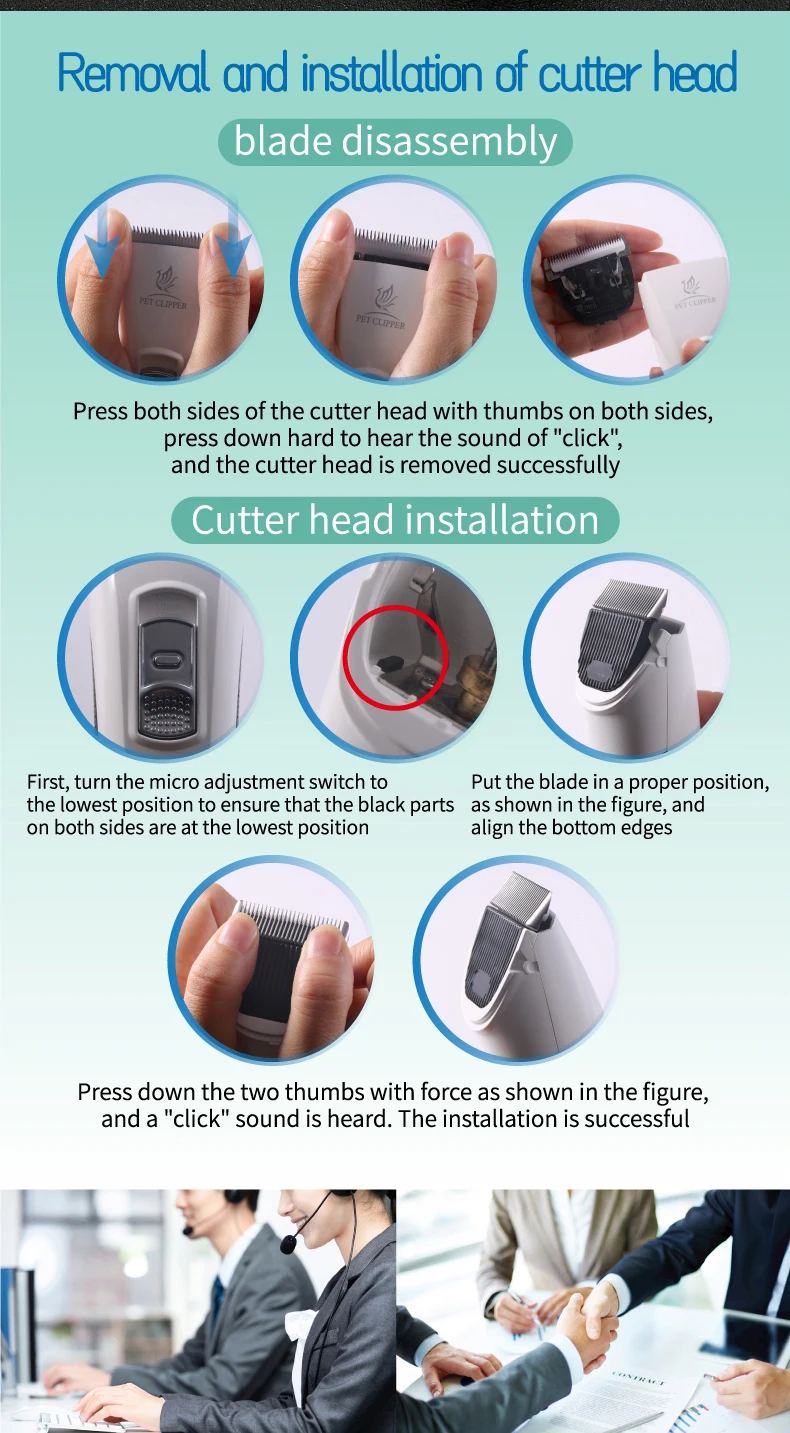 Removal and installation of cutter head

blade disassembly

PET CLIPPER

PET CLIPPER

PET CLIPPER

Press both sides of the cutter head with thumbs on both sides, press down hard to hear the sound of "click", and the cutter head is removed successfully

Cutter head installation

First, turn the micro adjustment switch to the lowest position to ensure that the black parts on both sides are at the lowest position

Put the blade in a proper position, as shown in the figure, and align the bottom edges

Press down the two thumbs with force as shown in the figure, and a "click" sound is heard. The installation is successful

CONTRACT