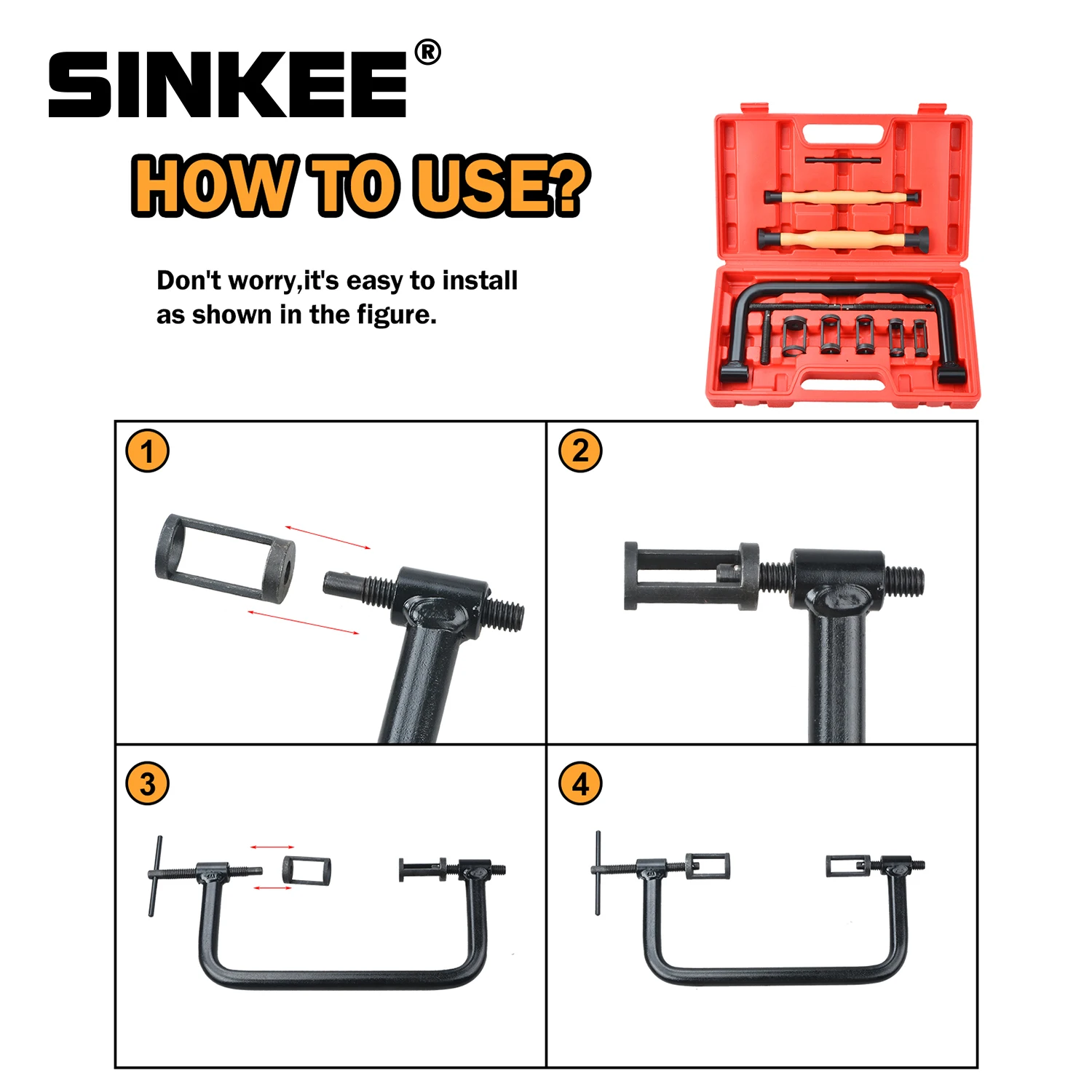 SINKEE®

HOW TO USE?

Don't worry,it's easy to install as shown in the figure.

1

2

3

4